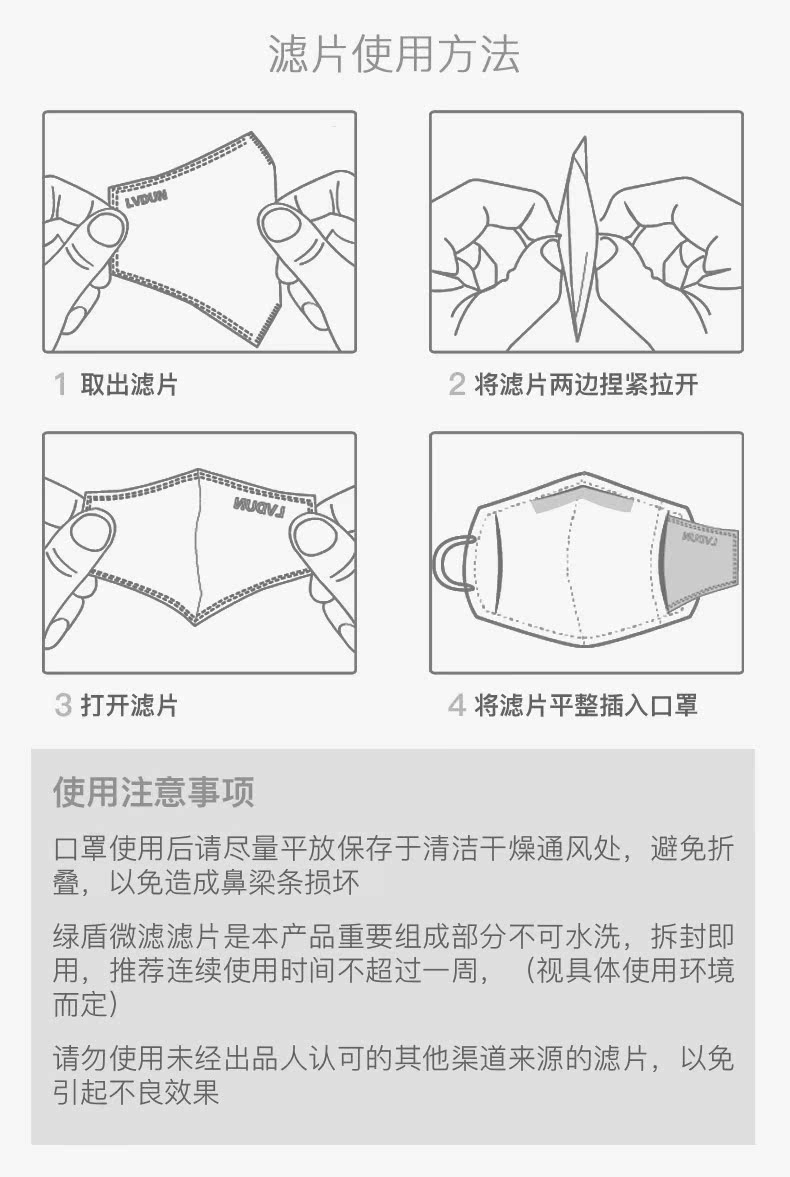 滤片使用方法

LVDUN

1 取出滤片

2 将滤片两边捏紧拉开

LVDUN

3 打开滤片

LVDUN

4 将滤片平整插入口罩

使用注意事项

口罩使用后请尽量平放保存于清洁干燥通风处，避免折叠，以免造成鼻梁条损坏

绿盾微滤滤片是本产品重要组成部分不可水洗，拆封即用，推荐连续使用时间不超过一周，（视具体使用环境而定）

请勿使用未经出品人认可的其他渠道来源的滤片，以免引起不良效果