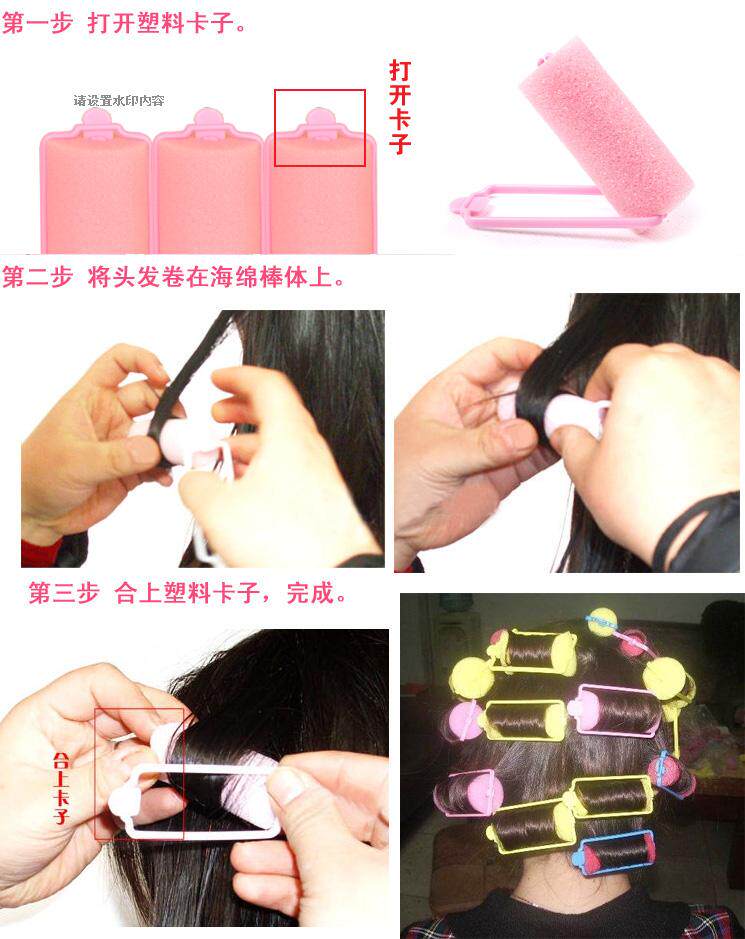 第一步 打开塑料卡子。

请设置水印内容

打开卡子

第二步 将头发卷在海绵棒体上。

第三步 合上塑料卡子，完成。

合上卡子