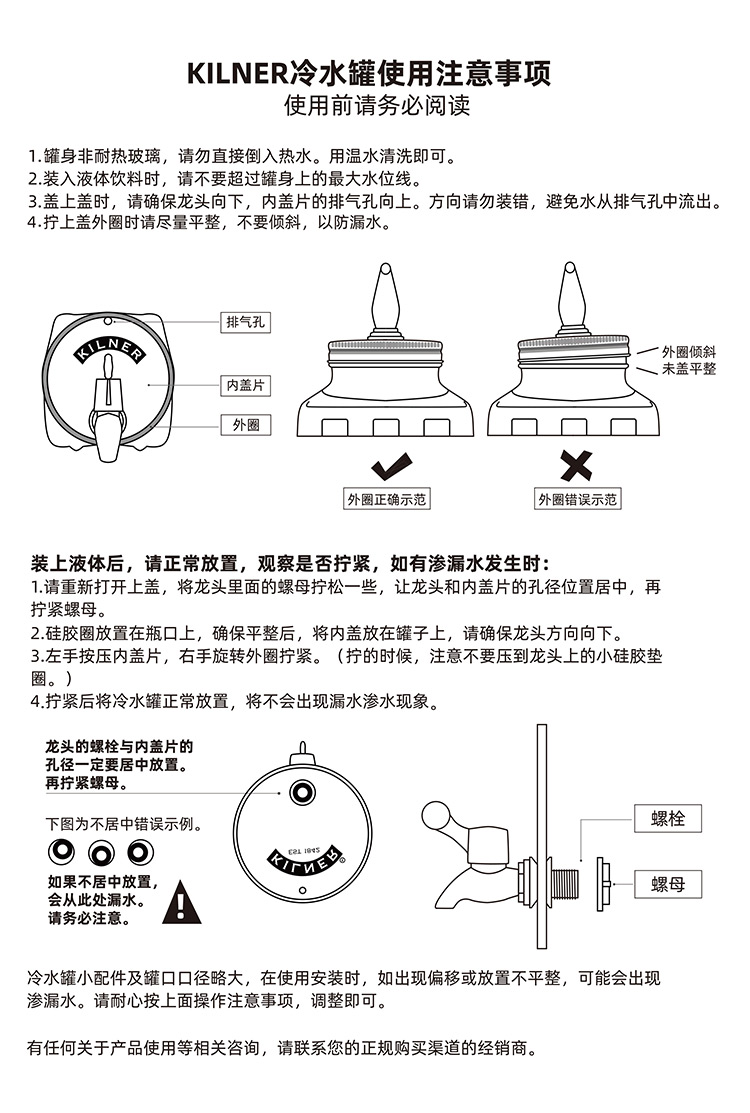 KILNER冷水罐使用注意事项
使用前请务必阅读

1.罐身非耐热玻璃，请勿直接倒入热水。用温水清洗即可。
2.装入液体饮料时，请不要超过罐身上的最大水位线。
3.盖上盖时，请确保龙头向下，内盖片的排气孔向上。方向请勿装错，避免水从排气孔中流出。
4.拧上盖外圈时请尽量平整，不要倾斜，以防漏水。

KILNER

排气孔

内盖片

外圈

外圈倾斜
未盖平整

外圈正确示范

外圈错误示范

装上液体后，请正常放置，观察是否拧紧，如有渗漏水发生时：
1.请重新打开上盖，将龙头里面的螺母拧松一些，让龙头和内盖片的孔径位置居中，再拧紧螺母。
2.硅胶圈放置在瓶口上，确保平整后，将内盖放在罐子上，请确保龙头方向向下。
3.左手按压内盖片，右手旋转外圈拧紧。（拧的时候，注意不要压到龙头上的小硅胶垫圈。）
4.拧紧后将冷水罐正常放置，将不会出现漏水渗水现象。

龙头的螺栓与内盖片的孔径一定要居中放置。再拧紧螺母。

下图为不居中错误示例。

如果不居中放置，会从此处漏水。请务必注意。

EST 1842
KILNER

螺栓

螺母

冷水罐小配件及罐口口径略大，在使用安装时，如出现偏移或放置不平整，可能会出现渗漏水。请耐心按上面操作注意事项，调整即可。

有任何关于产品使用等相关咨询，请联系您的正规购买渠道的经销商。