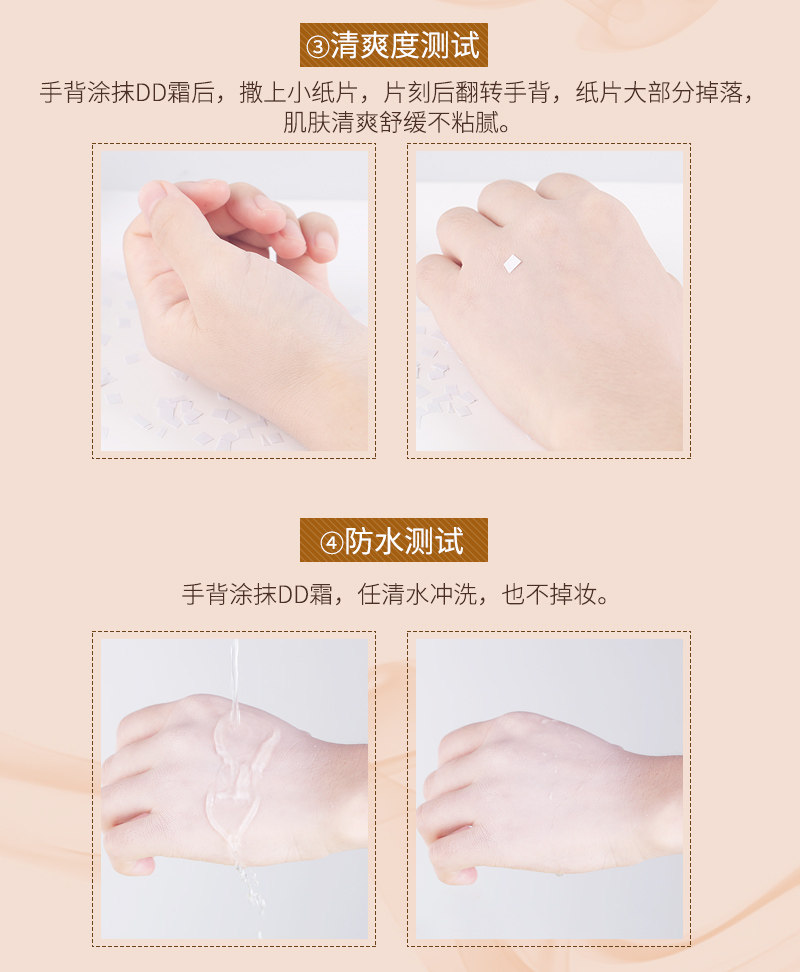 ③清爽度测试

手背涂抹DD霜后，撒上小纸片，片刻后翻转手背，纸片大部分掉落，肌肤清爽舒缓不粘腻。

④防水测试

手背涂抹DD霜，任清水冲洗，也不掉妆。