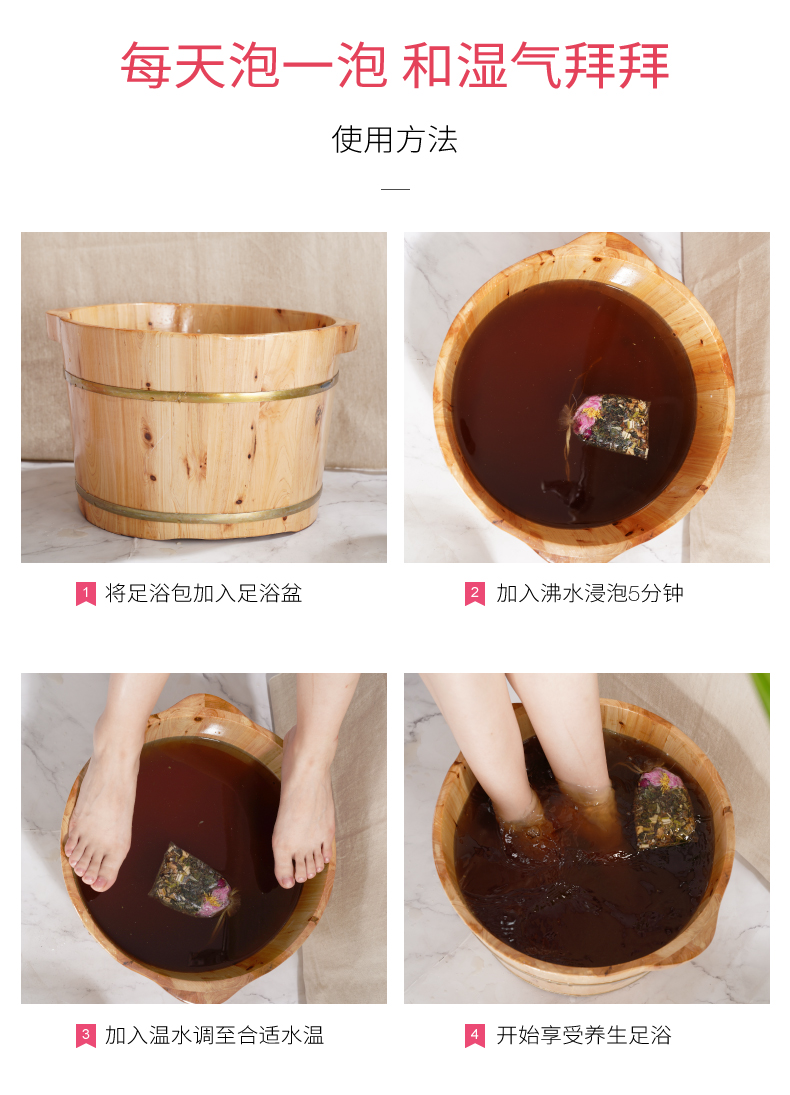 每天泡一泡 和湿气拜拜

使用方法

1 将足浴包加入足浴盆

2 加入沸水浸泡5分钟

3 加入温水调至合适水温

4 开始享受养生足浴