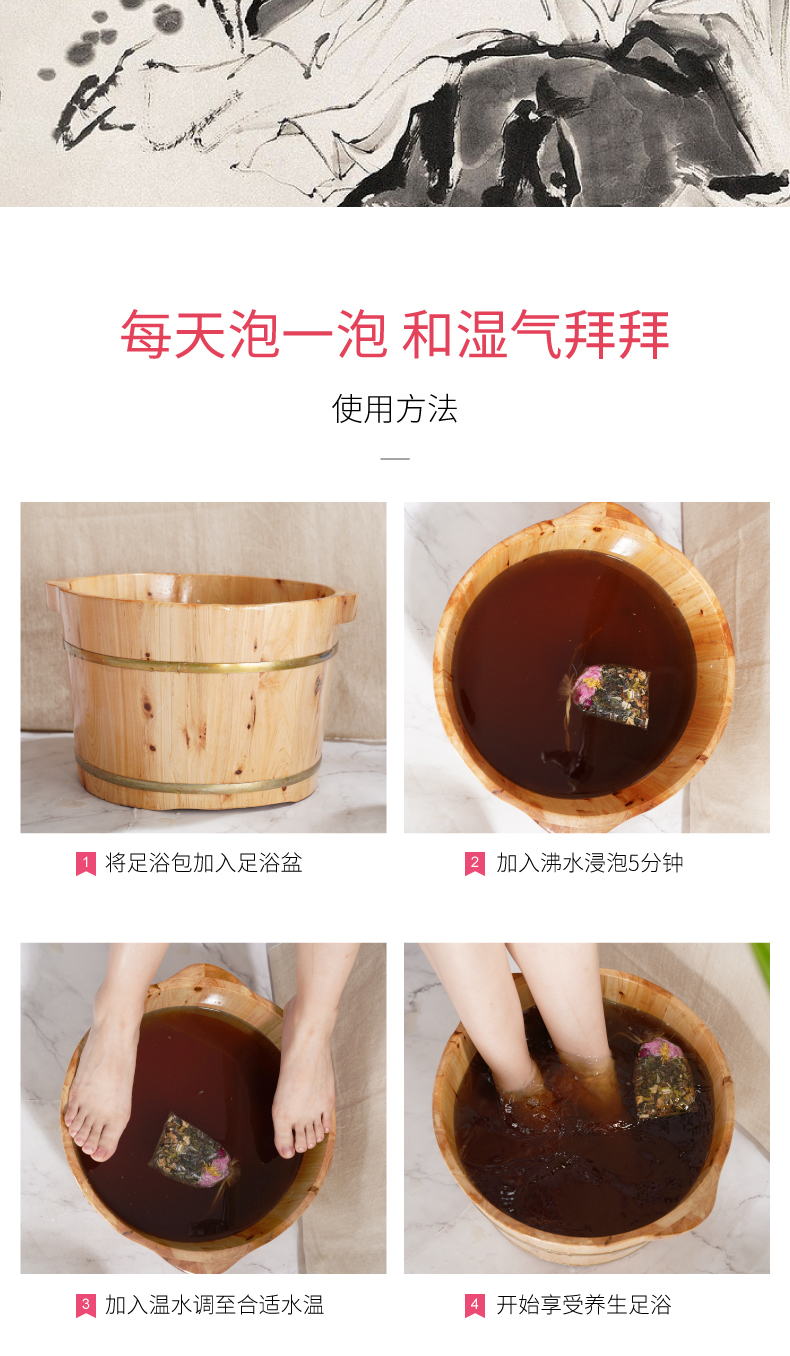 每天泡一泡 和湿气拜拜

使用方法

1 将足浴包加入足浴盆

2 加入沸水浸泡5分钟

3 加入温水调至合适水温

4 开始享受养生足浴