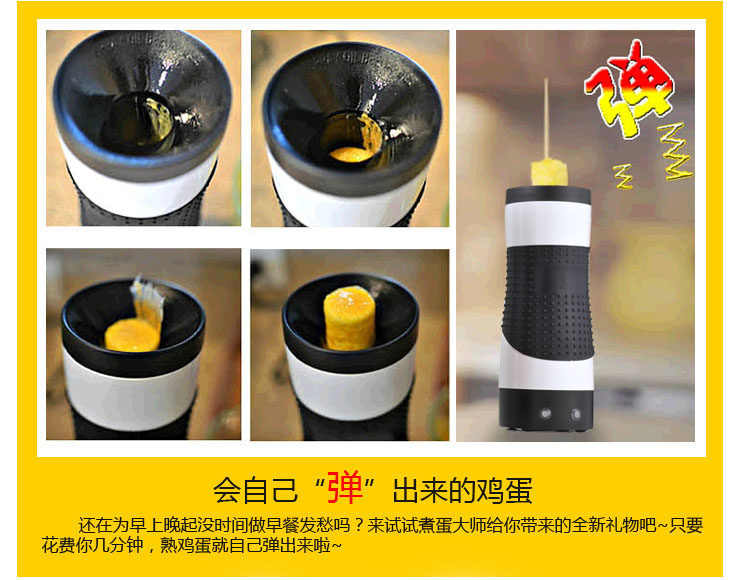 弹

会自己“弹”出来的鸡蛋

还在为早上晚起没时间做早餐发愁吗？来试试煮蛋大师给你带来的全新礼物吧~只要花费你几分钟，熟鸡蛋就自己弹出来啦~