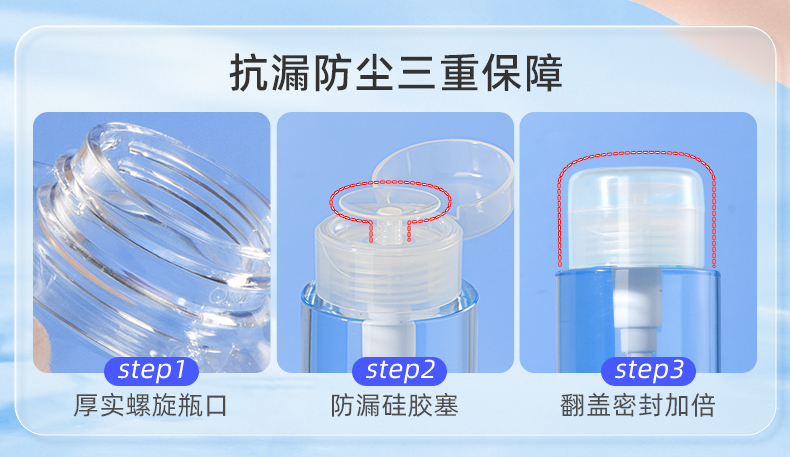 抗漏防尘三重保障

step1
厚实螺旋瓶口

step2
防漏硅胶塞

step3
翻盖密封加倍