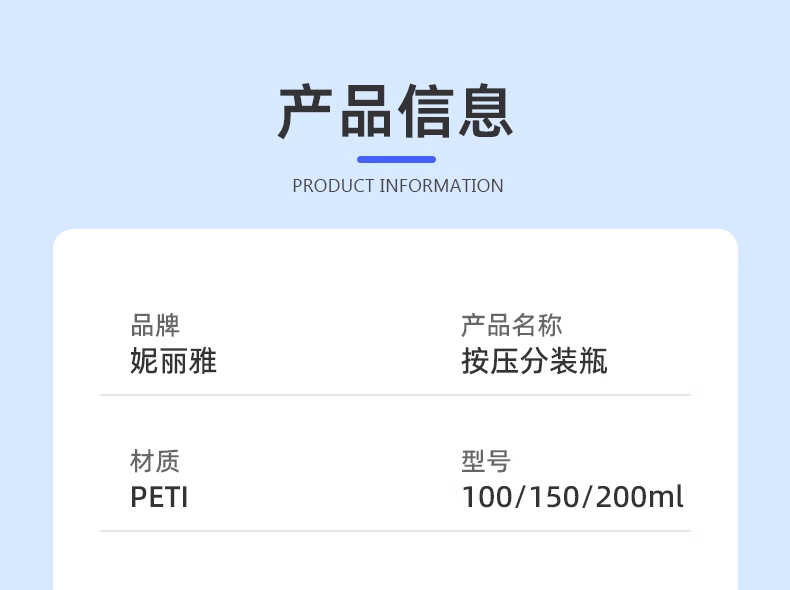 产品信息

PRODUCT INFORMATION

品牌
妮丽雅

产品名称
按压分装瓶

材质
PETI

型号
100/150/200ml