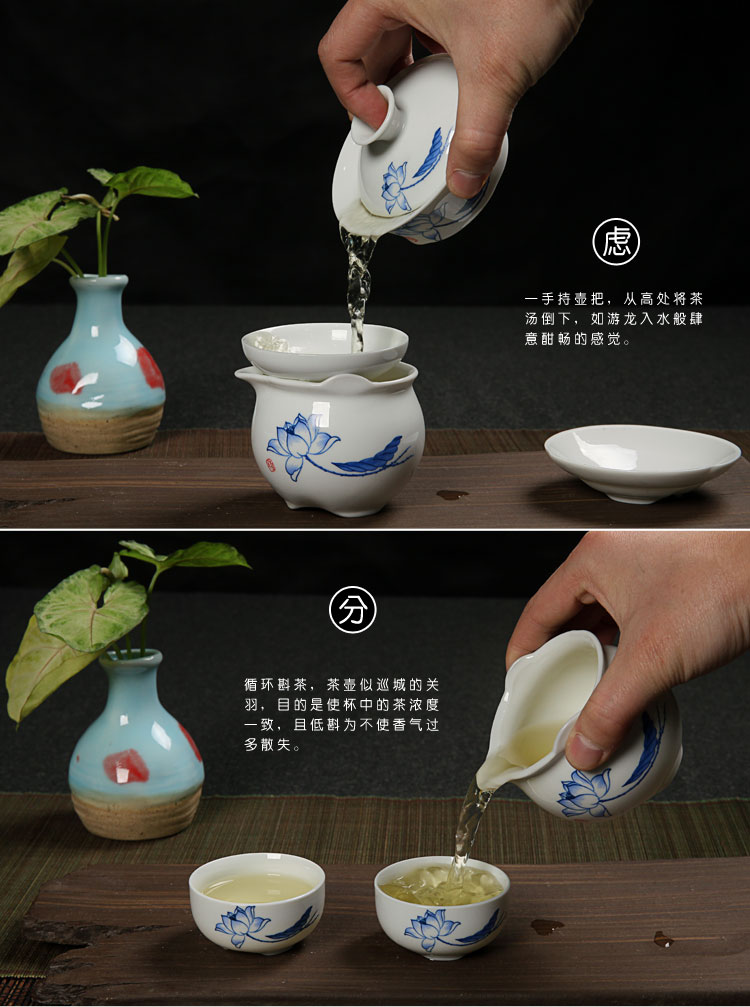 虑

一手持壶把，从高处将茶汤倒下，如游龙入水般肆意酣畅的感觉。

分

循环斟茶，茶壶似巡城的关羽，目的是使杯中的茶浓度一致，且低斟为不使香气过多散失。