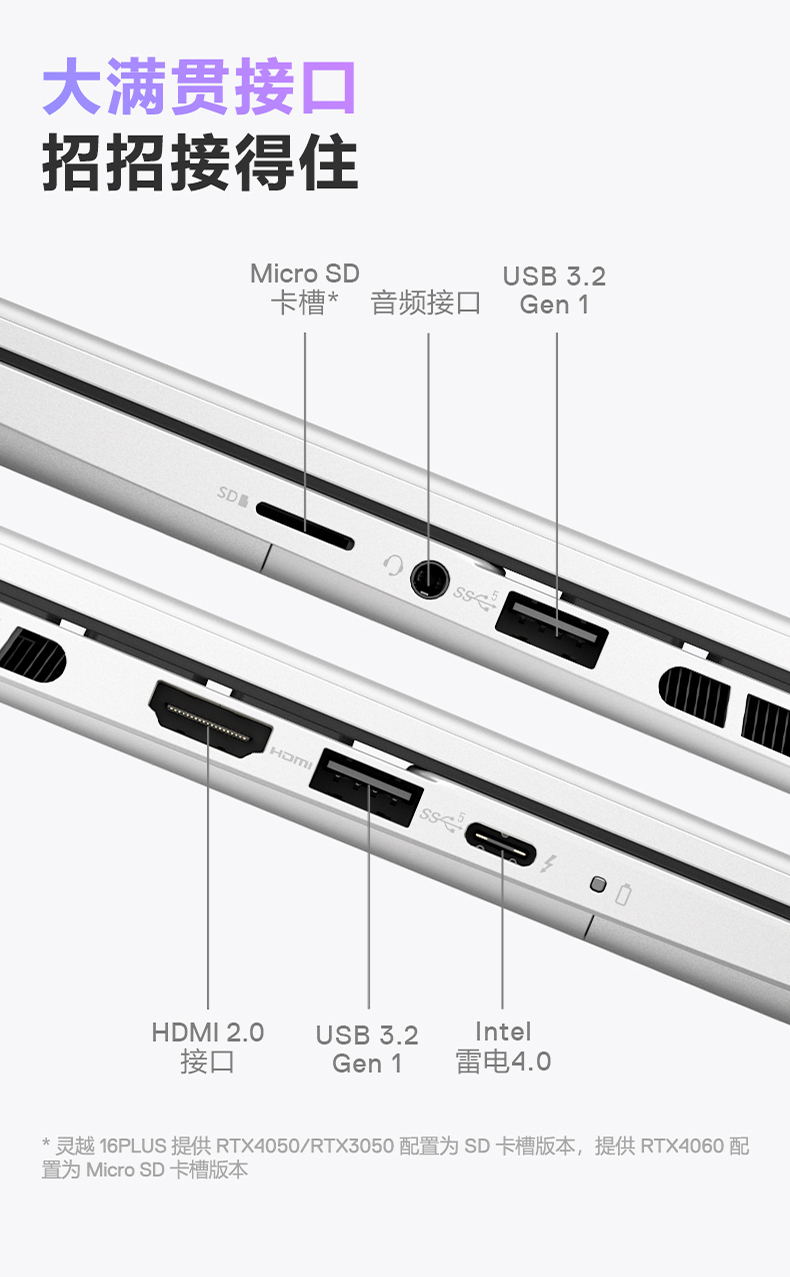 大满贯接口
招招接得住

Micro SD
卡槽*

音频接口

USB 3.2
Gen 1

SD

SS 5

HDMI

SS 5

HDMI 2.0
接口

USB 3.2
Gen 1

Intel
雷电4.0

* 灵越 16PLUS 提供 RTX4050/RTX3050 配置为 SD 卡槽版本，提供 RTX4060 配置为 Micro SD 卡槽版本