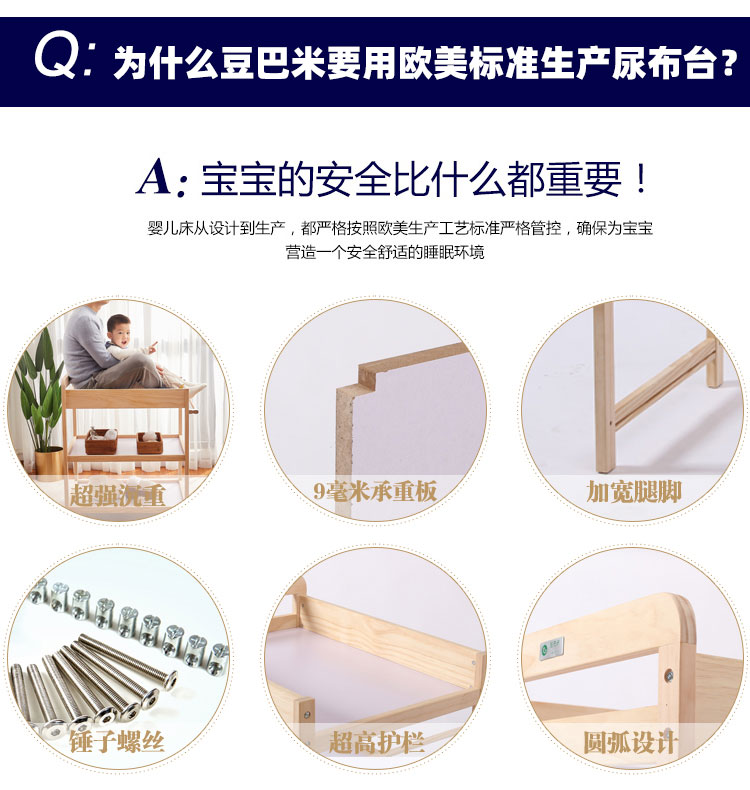 Q: 为什么豆巴米要用欧美标准生产尿布台？

A: 宝宝的安全比什么都重要！

婴儿床从设计到生产，都严格按照欧美生产工艺标准严格管控，确保为宝宝营造一个安全舒适的睡眠环境

超强沉重

9毫米承重板

加宽腿脚

锤子螺丝

超高护栏

圆弧设计