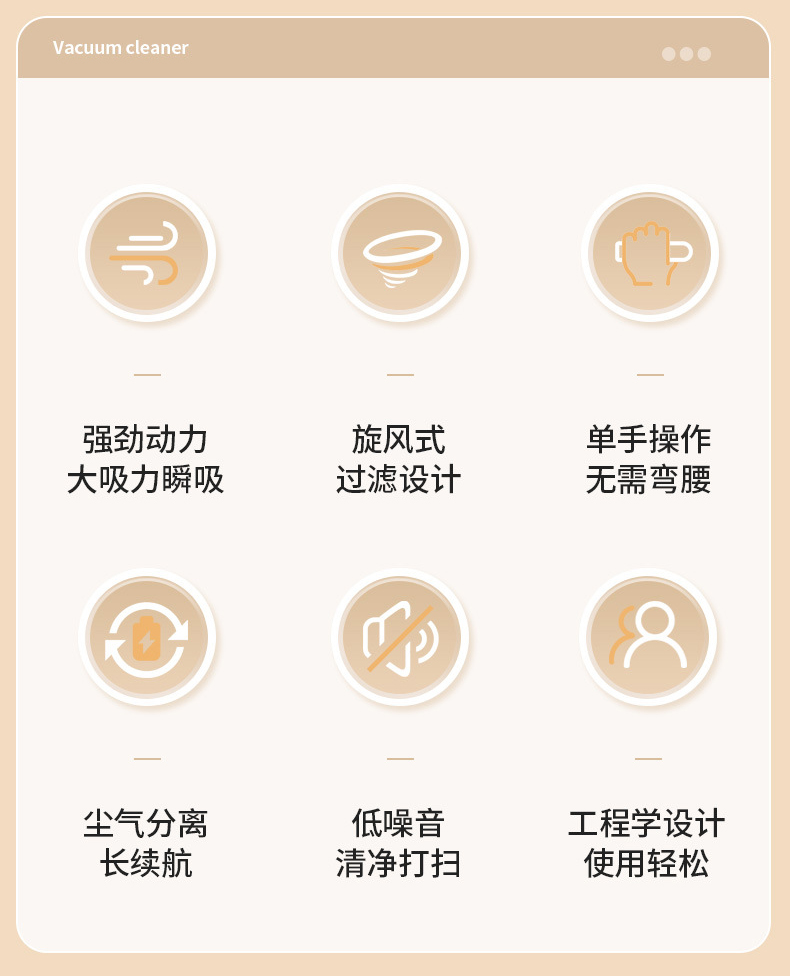 Vacuum cleaner

强劲动力
大吸力瞬吸

旋风式
过滤设计

单手操作
无需弯腰

尘气分离
长续航

低噪音
清净打扫

工程学设计
使用轻松