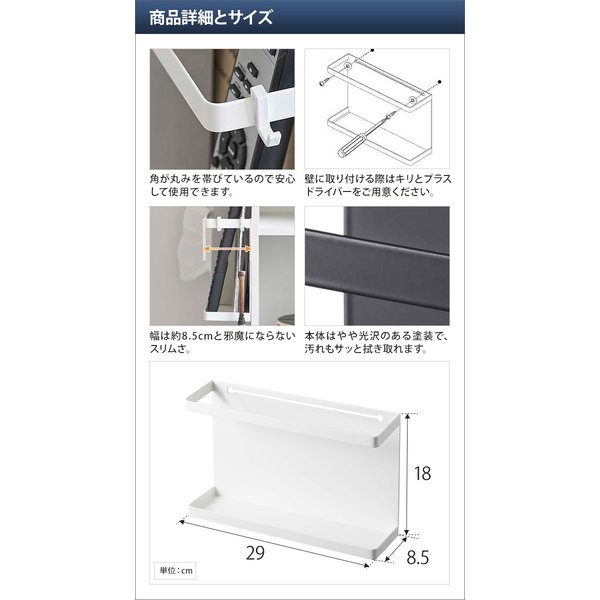 商品詳細とサイズ

角が丸みを帯びているので安心して使用できます。

壁に取り付ける際はキリとプラスドライバーをご用意ください。

幅は約8.5cmと邪魔にならないスリムさ。

本体はやや光沢のある塗装で、汚れもサッと拭き取れます。

18

29

8.5

単位：cm