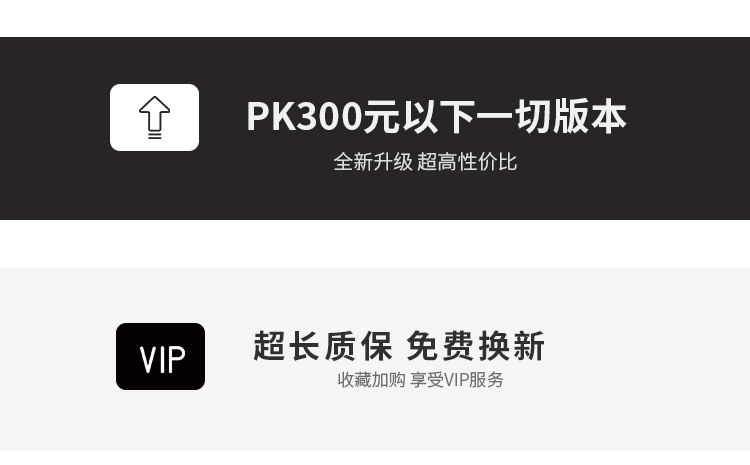 PK300元以下一切版本

全新升级 超高性价比

VIP

超长质保 免费换新

收藏加购 享受VIP服务