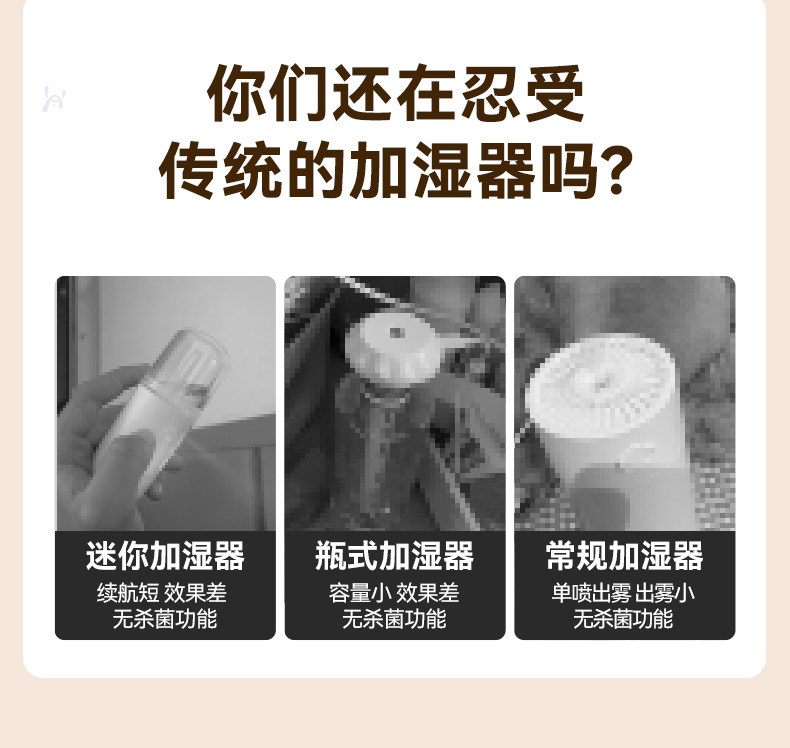 你们还在忍受
传统的加湿器吗?

迷你加湿器
续航短 效果差
无杀菌功能

瓶式加湿器
容量小 效果差
无杀菌功能

常规加湿器
单喷出雾 出雾小
无杀菌功能