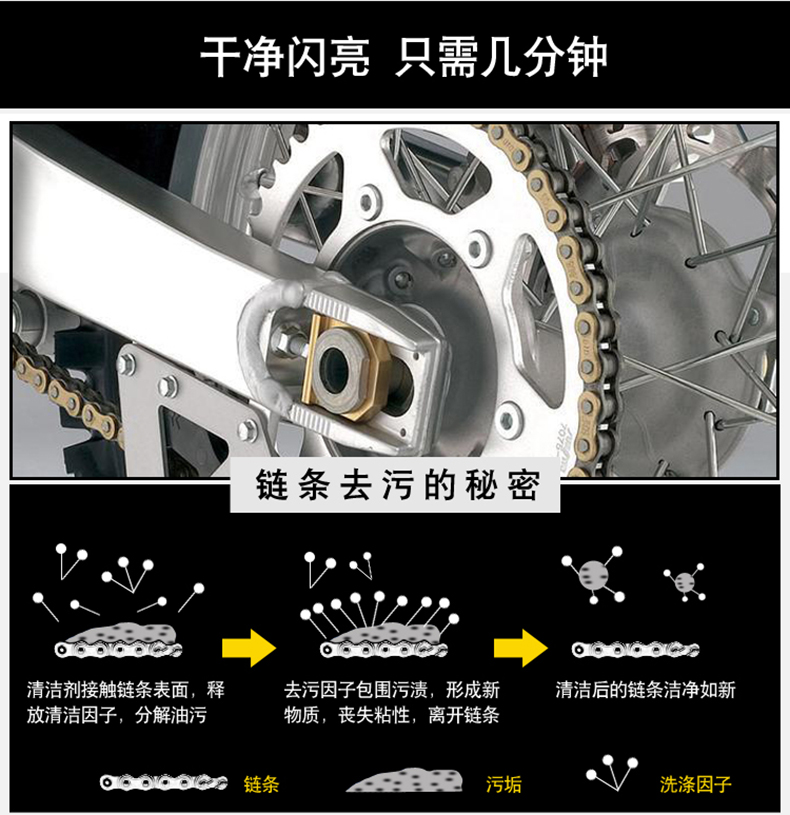 干净闪亮 只需几分钟

链条去污的秘密

清洁剂接触链条表面，释放清洁因子，分解油污

去污因子包围污渍，形成新物质，丧失粘性，离开链条

清洁后的链条洁净如新

链条

污垢

洗涤因子