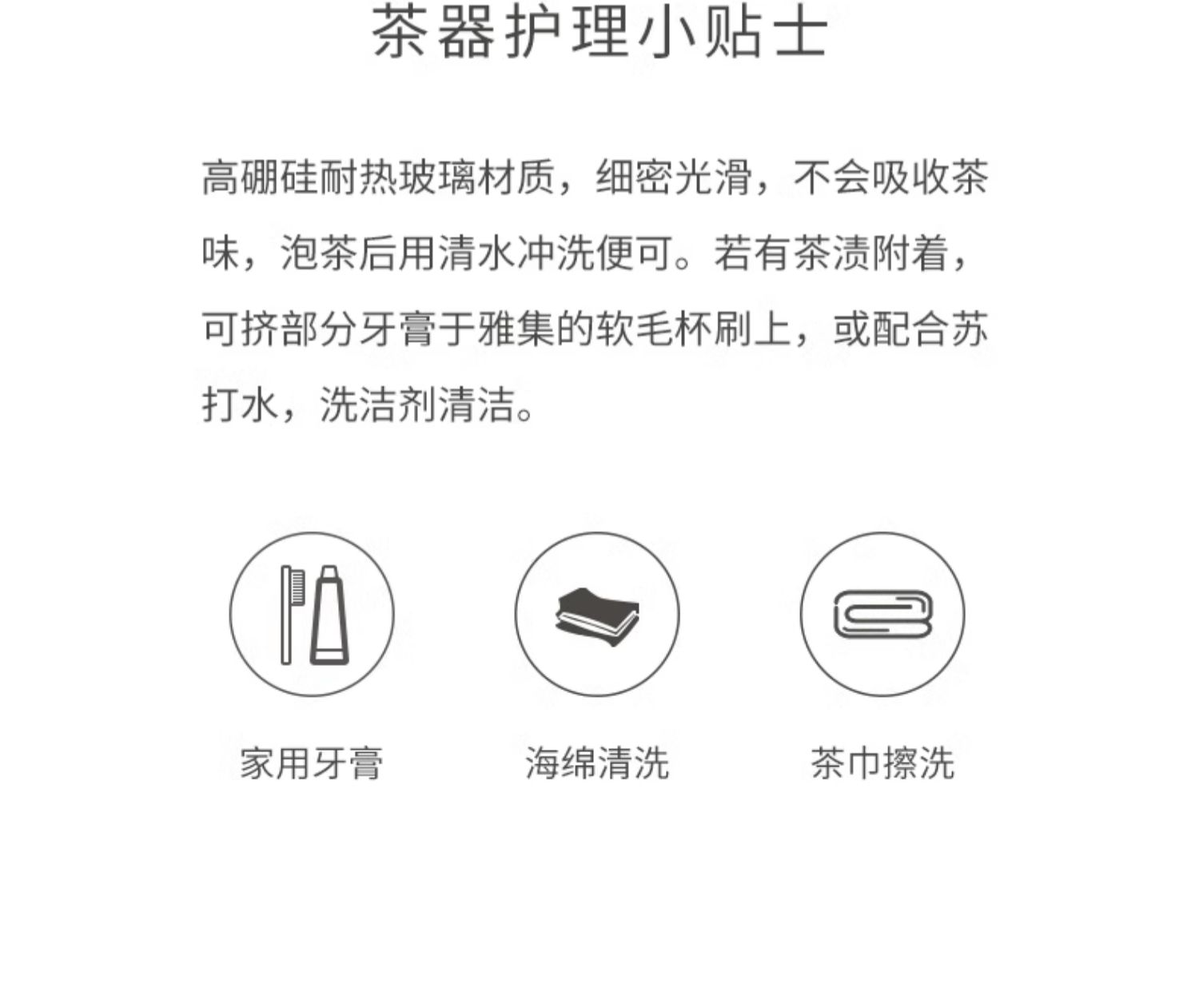 茶器护理小贴士

高硼硅耐热玻璃材质，细密光滑，不会吸收茶味，泡茶后用清水冲洗便可。若有茶渍附着，可挤部分牙膏于雅集的软毛杯刷上，或配合苏打水，洗洁剂清洁。

家用牙膏

海绵清洗

茶巾擦洗