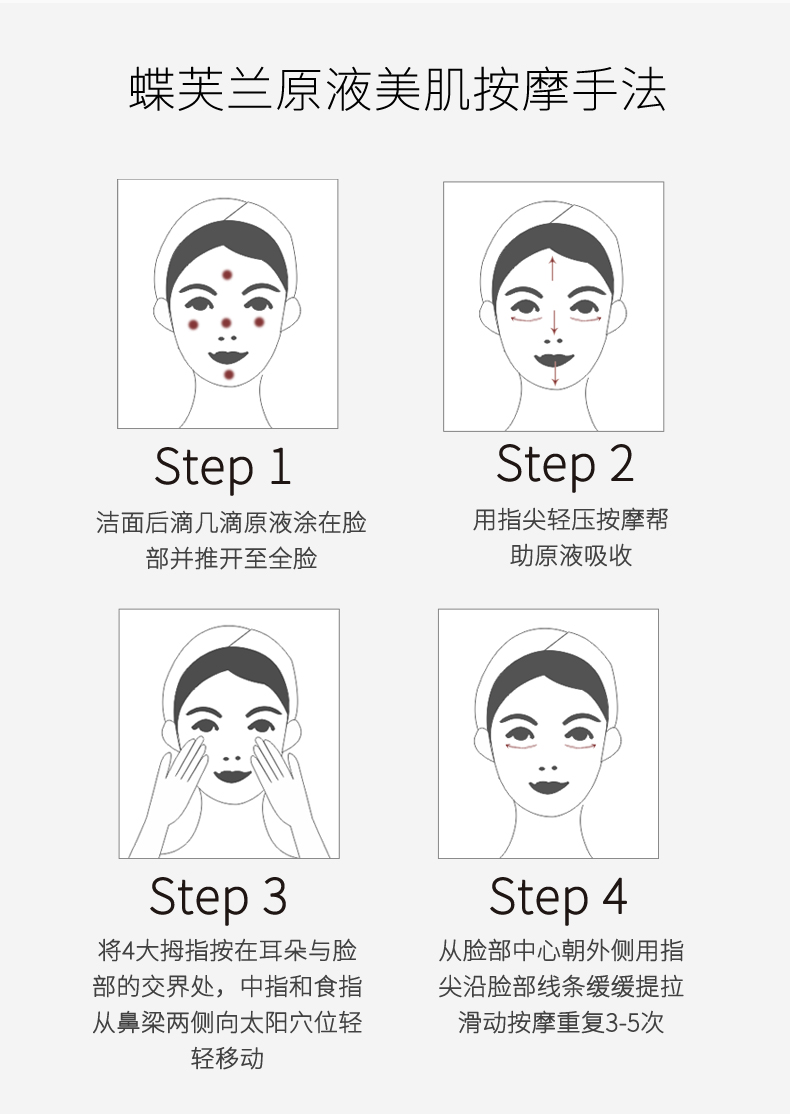 蝶芙兰原液美肌按摩手法

Step 1
洁面后滴几滴原液涂在脸部并推开至全脸

Step 2
用指尖轻压按摩帮助原液吸收

Step 3
将4大拇指按在耳朵与脸部的交界处，中指和食指从鼻梁两侧向太阳穴位轻轻移动

Step 4
从脸部中心朝外侧用指尖沿脸部线条缓缓提拉滑动按摩重复3-5次