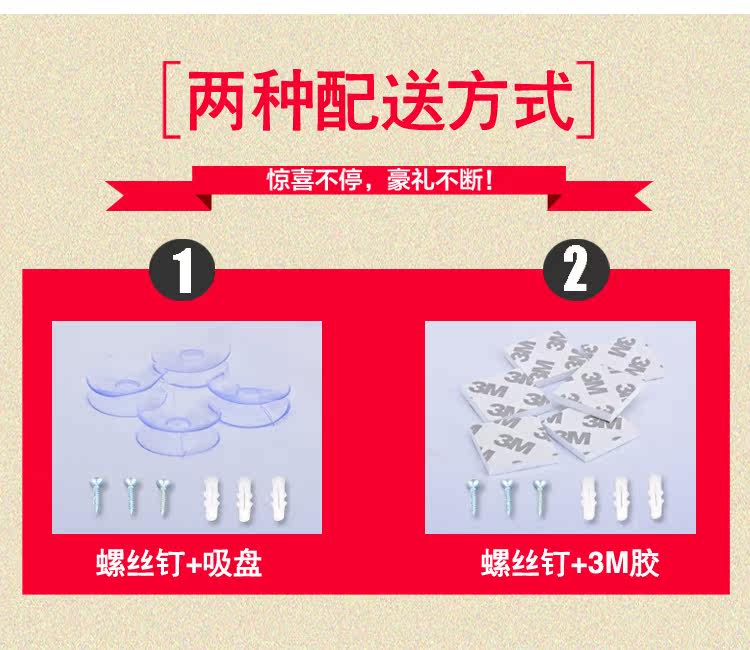 [两种配送方式]

惊喜不停，豪礼不断!

1

螺丝钉+吸盘

2

3M 3M 3M 3M 3M 3M 3M 3M

螺丝钉+3M胶