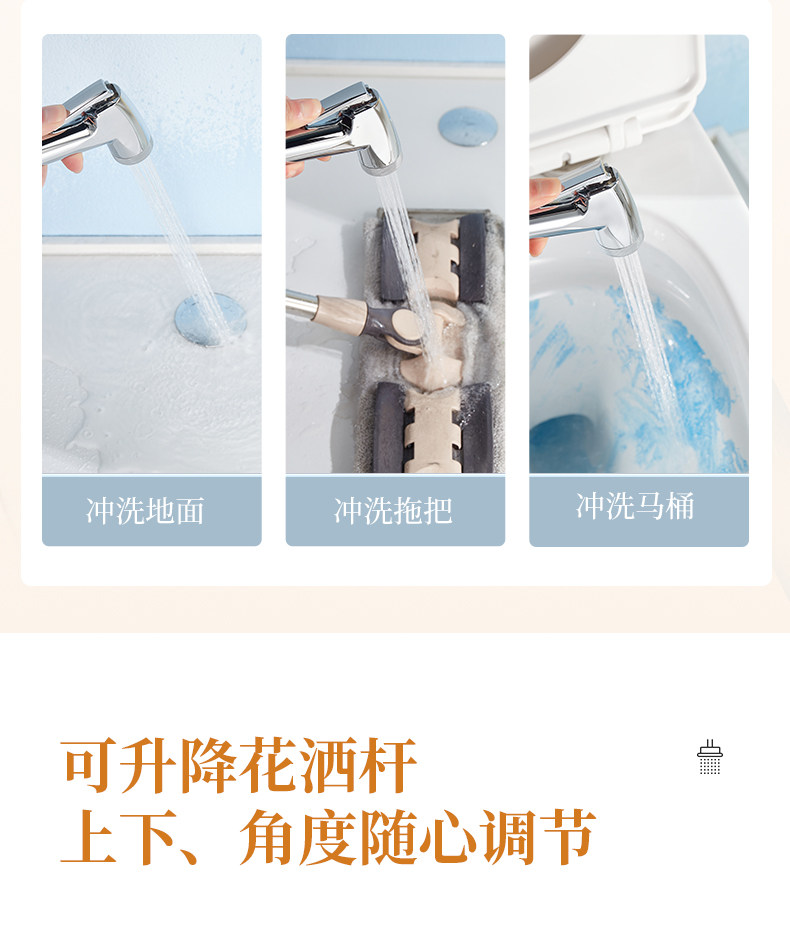 冲洗地面

冲洗拖把

冲洗马桶

可升降花洒杆
上下、角度随心调节