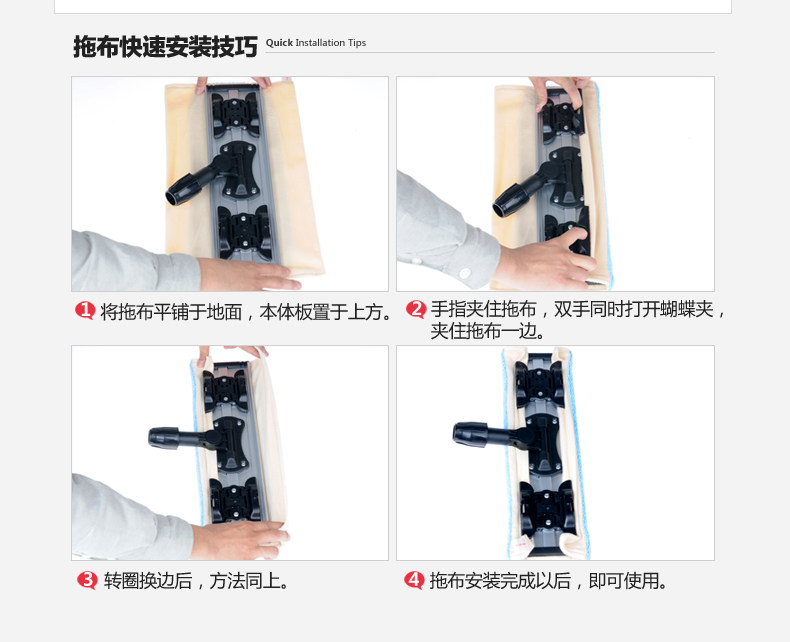 拖布快速安装技巧 Quick Installation Tips

1 将拖布平铺于地面，本体板置于上方。

2 手指夹住拖布，双手同时打开蝴蝶夹，夹住拖布一边。

3 转圈换边后，方法同上。

4 拖布安装完成以后，即可使用。