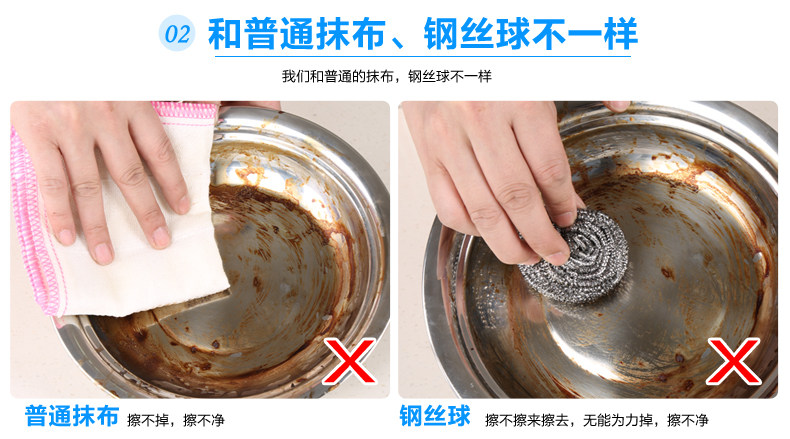 02 和普通抹布、钢丝球不一样

我们和普通的抹布，钢丝球不一样

普通抹布 擦不掉，擦不净

钢丝球 擦不擦来擦去，无能为力掉，擦不净