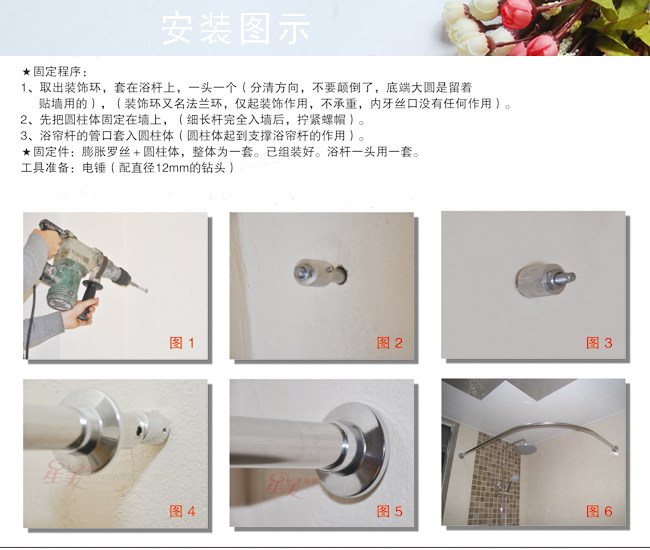 安装图示

★固定程序：
1、取出装饰环，套在浴杆上，一头一个（分清方向，不要颠倒了，底端大圆是留着贴墙用的），（装饰环又名法兰环，仅起装饰作用，不承重，内牙丝口没有任何作用）。
2、先把圆柱体固定在墙上，（细长杆完全入墙后，拧紧螺帽）。
3、浴帘杆的管口套入圆柱体（圆柱体起到支撑浴帘杆的作用）。
★固定件：膨胀罗丝＋圆柱体，整体为一套。已组装好。浴杆一头用一套。
工具准备：电锤（配直径12mm的钻头）

图 1

图 2

图 3

星美

图 4

星美

图 5

图 6