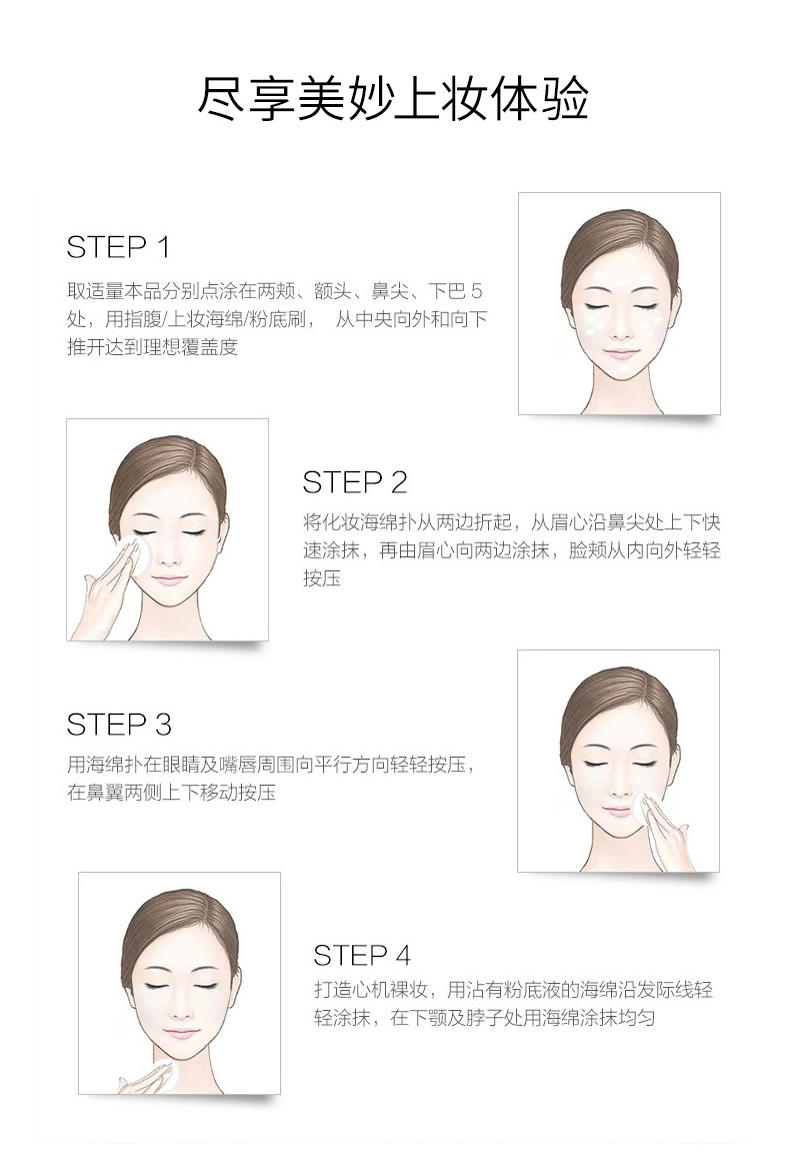 尽享美妙上妆体验

STEP 1
取适量本品分别点涂在两颊、额头、鼻尖、下巴 5 处，用指腹/上妆海绵/粉底刷， 从中央向外和向下推开达到理想覆盖度

STEP 2
将化妆海绵扑从两边折起，从眉心沿鼻尖处上下快速涂抹，再由眉心向两边涂抹，脸颊从内向外轻轻按压

STEP 3
用海绵扑在眼睛及嘴唇周围向平行方向轻轻按压，在鼻翼两侧上下移动按压

STEP 4
打造心机裸妆，用沾有粉底液的海绵沿发际线轻轻涂抹，在下颚及脖子处用海绵涂抹均匀