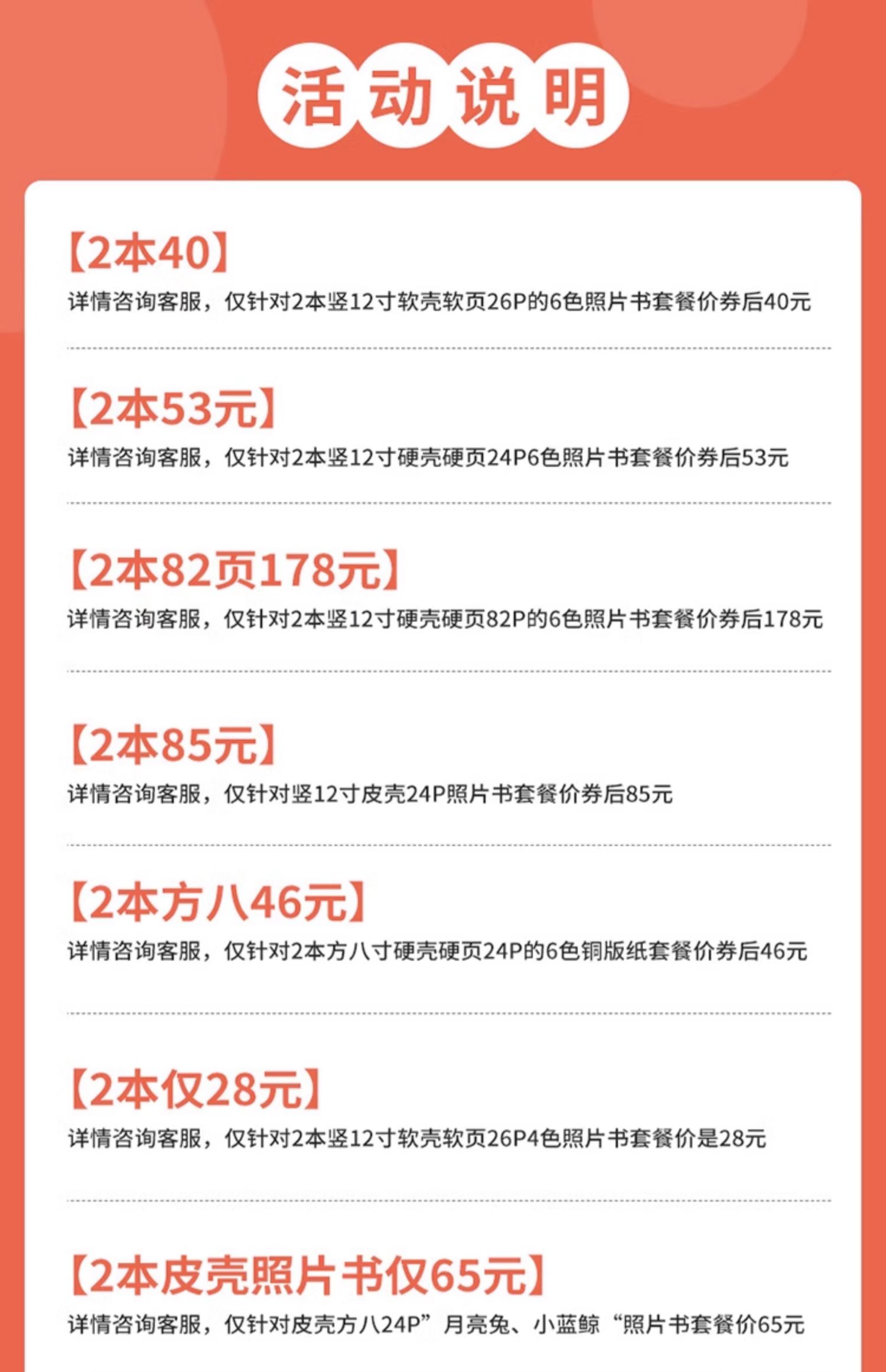 活动说明

【2本40】

详情咨询客服，仅针对2本竖12寸软壳软页26P的6色照片书套餐价券后40元

【2本53元】

详情咨询客服，仅针对2本竖12寸硬壳硬页24P6色照片书套餐价券后53元

【2本82页178元】

详情咨询客服，仅针对2本竖12寸硬壳硬页82P的6色照片书套餐价券后178元

【2本85元】

详情咨询客服，仅针对竖12寸皮壳24P照片书套餐价券后85元

【2本方八46元】

详情咨询客服，仅针对2本方八寸硬壳硬页24P的6色铜版纸套餐价券后46元

【2本仅28元】

详情咨询客服，仅针对2本竖12寸软壳软页26P4色照片书套餐价是28元

【2本皮壳照片书仅65元】

详情咨询客服，仅针对皮壳方八24P”月亮兔、小蓝鲸“照片书套餐价65元