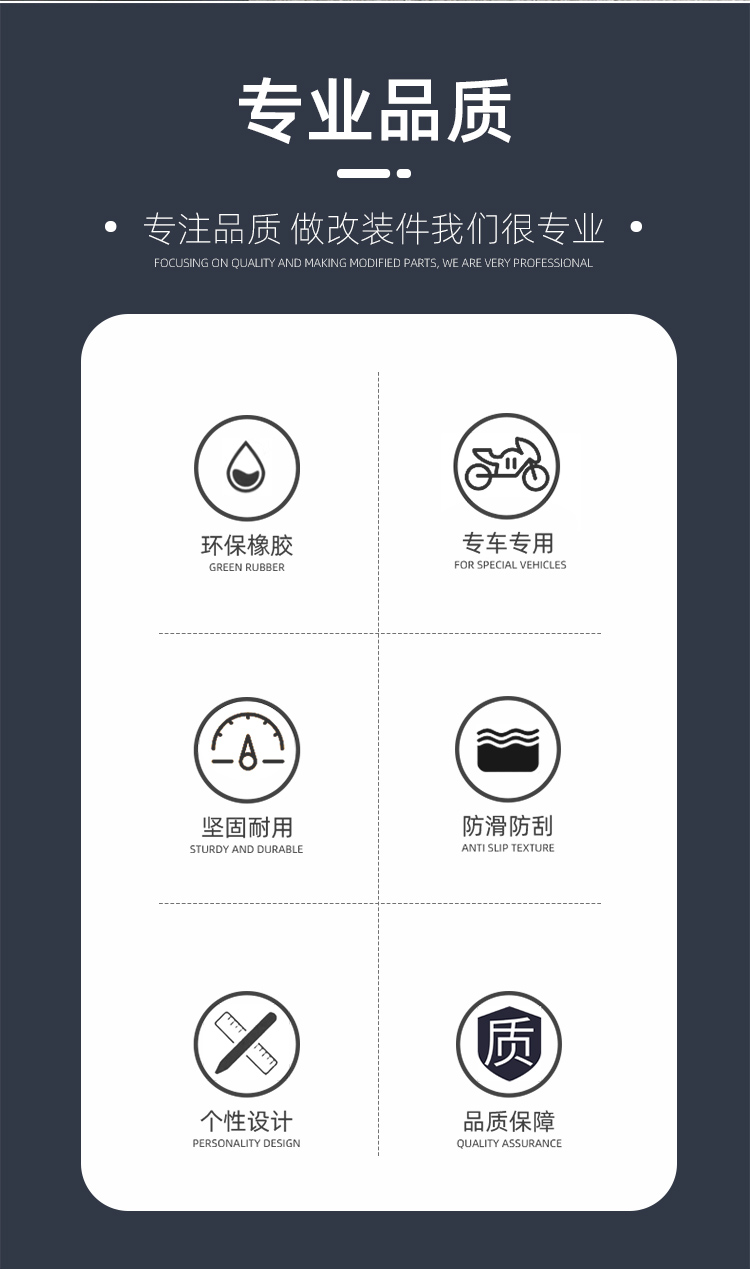 专业品质

• 专注品质 做改装件我们很专业 •

FOCUSING ON QUALITY AND MAKING MODIFIED PARTS, WE ARE VERY PROFESSIONAL

环保橡胶
GREEN RUBBER

专车专用
FOR SPECIAL VEHICLES

坚固耐用
STURDY AND DURABLE

防滑防刮
ANTI SLIP TEXTURE

个性设计
PERSONALITY DESIGN

质

品质保障
QUALITY ASSURANCE