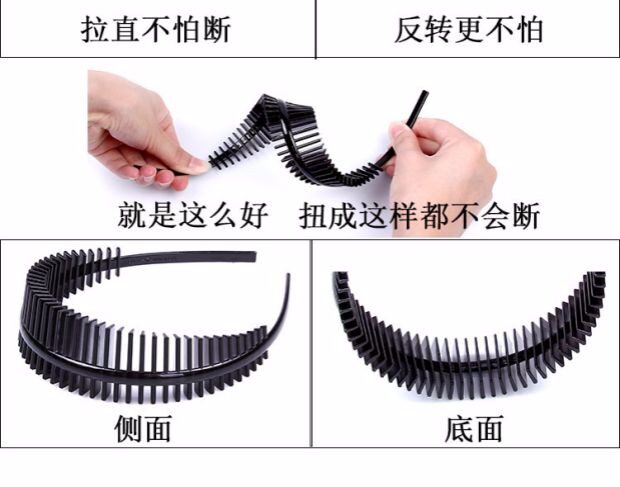 拉直不怕断

反转更不怕

就是这么好　扭成这样都不会断

侧面

底面