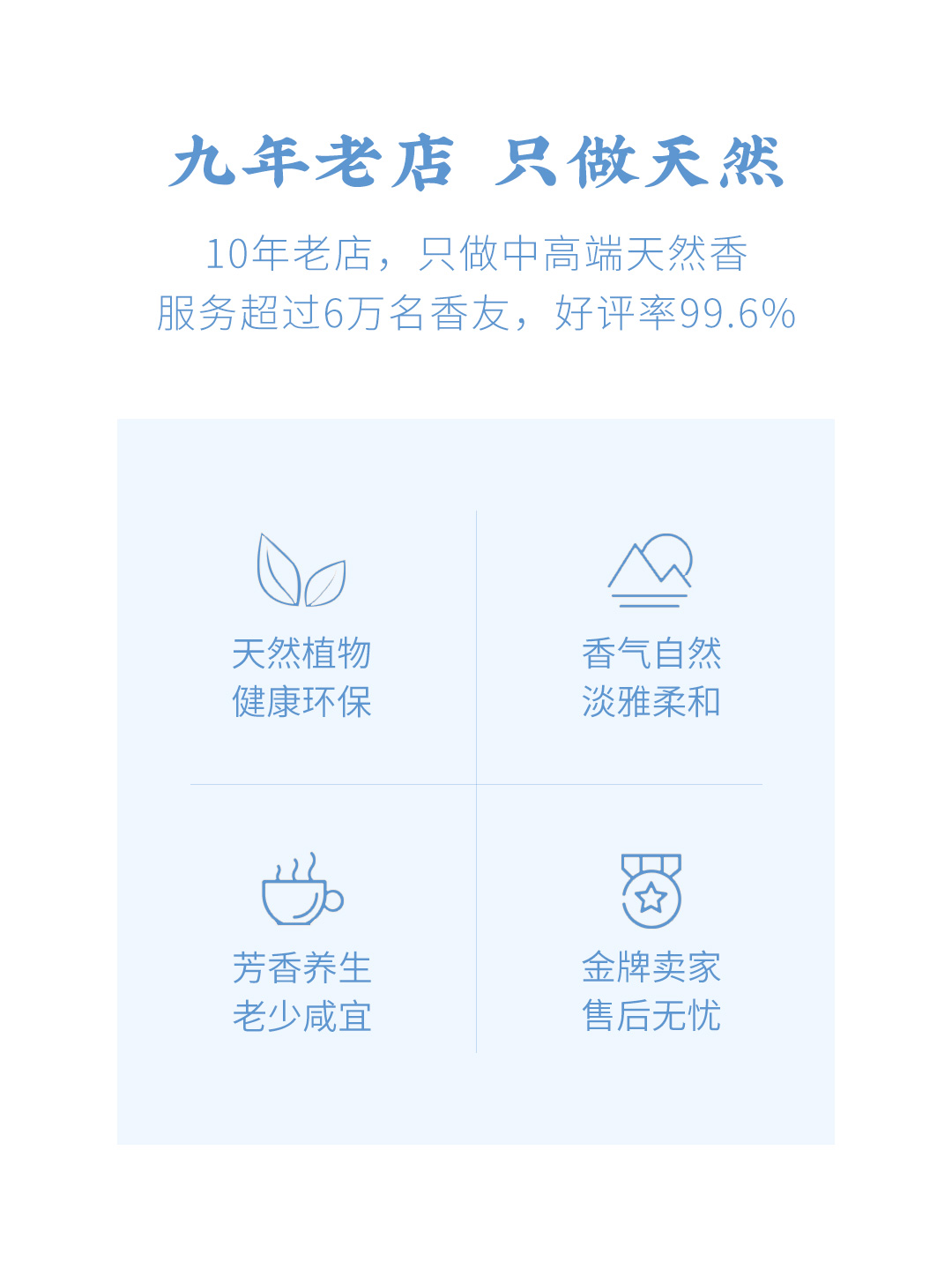 九年老店 只做天然

10年老店，只做中高端天然香
服务超过6万名香友，好评率99.6%

天然植物
健康环保

香气自然
淡雅柔和

芳香养生
老少咸宜

金牌卖家
售后无忧