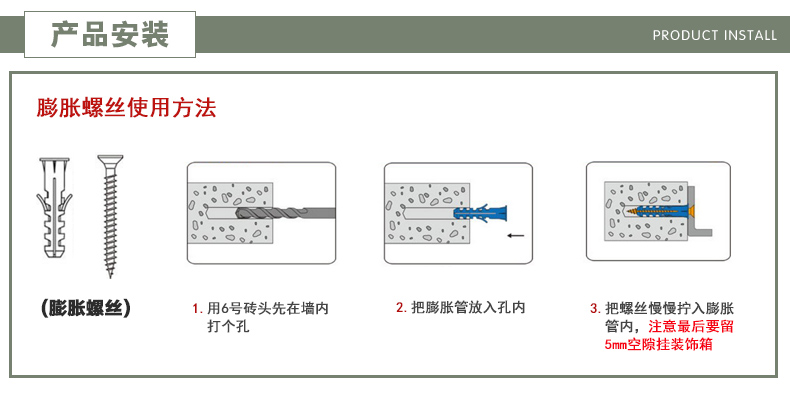 产品安装

PRODUCT INSTALL

膨胀螺丝使用方法

(膨胀螺丝)

1. 用6号砖头先在墙内打个孔

2. 把膨胀管放入孔内

3. 把螺丝慢慢拧入膨胀管内，注意最后要留5mm空隙挂装饰箱