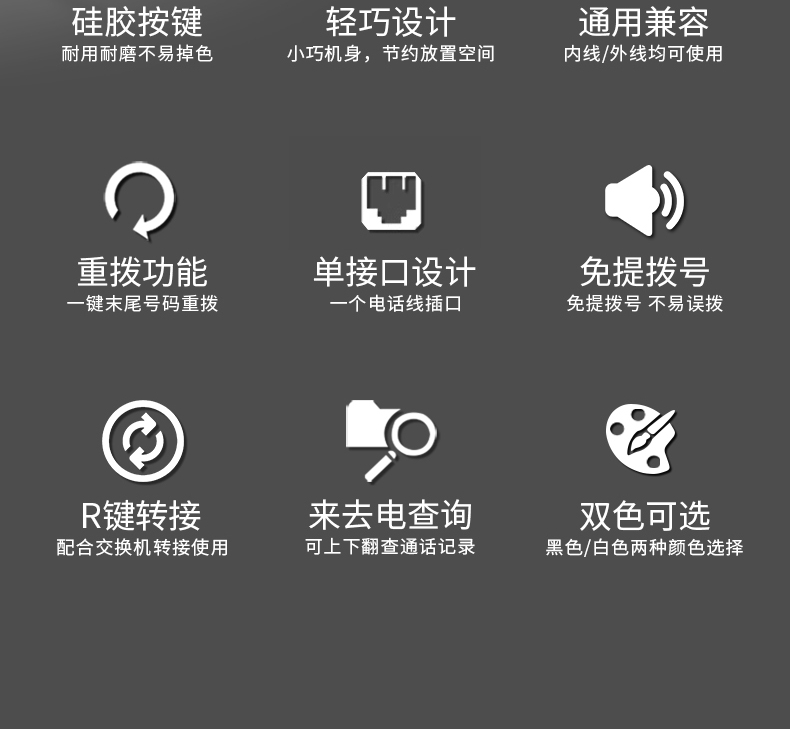 硅胶按键
耐用耐磨不易掉色

轻巧设计
小巧机身，节约放置空间

通用兼容
内线/外线均可使用

重拨功能
一键末尾号码重拨

单接口设计
一个电话线插口

免提拨号
免提拨号 不易误拨

R键转接
配合交换机转接使用

来去电查询
可上下翻查通话记录

双色可选
黑色/白色两种颜色选择