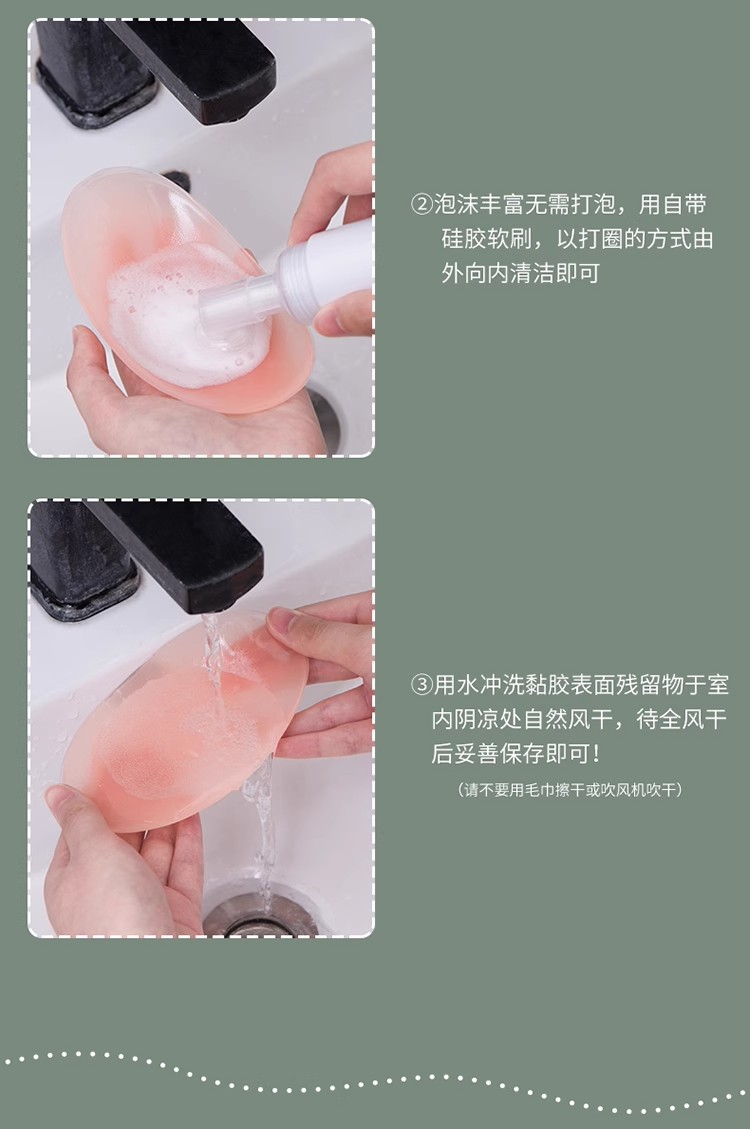 ②泡沫丰富无需打泡，用自带硅胶软刷，以打圈的方式由外向内清洁即可

③用水冲洗黏胶表面残留物于室内阴凉处自然风干，待全风干后妥善保存即可！

（请不要用毛巾擦干或吹风机吹干）