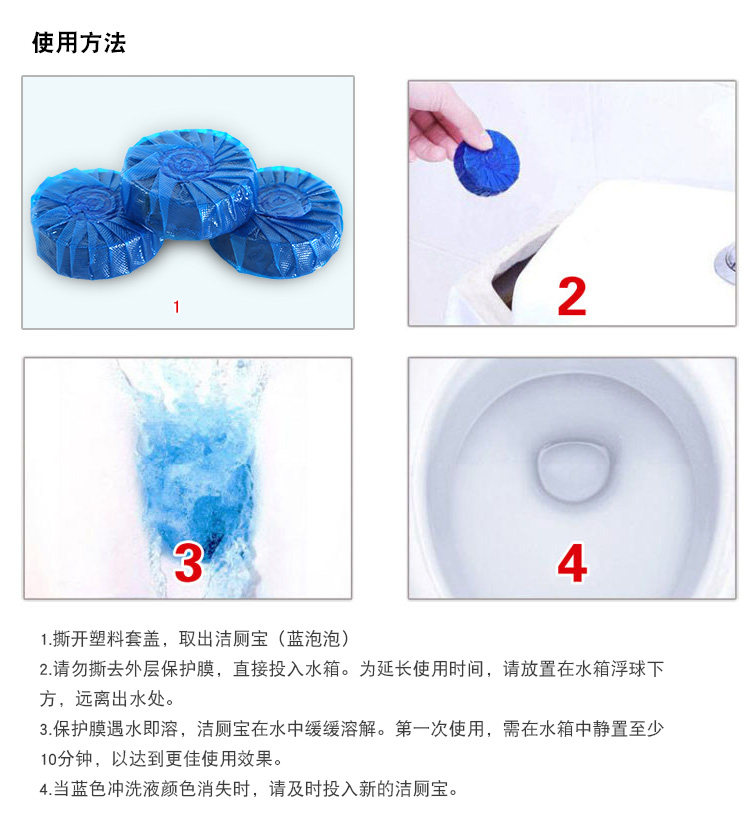 使用方法

1

2

3

4

1.撕开塑料套盖，取出洁厕宝（蓝泡泡）

2.请勿撕去外层保护膜，直接投入水箱。为延长使用时间，请放置在水箱浮球下方，远离出水处。

3.保护膜遇水即溶，洁厕宝在水中缓缓溶解。第一次使用，需在水箱中静置至少10分钟，以达到更佳使用效果。

4.当蓝色冲洗液颜色消失时，请及时投入新的洁厕宝。