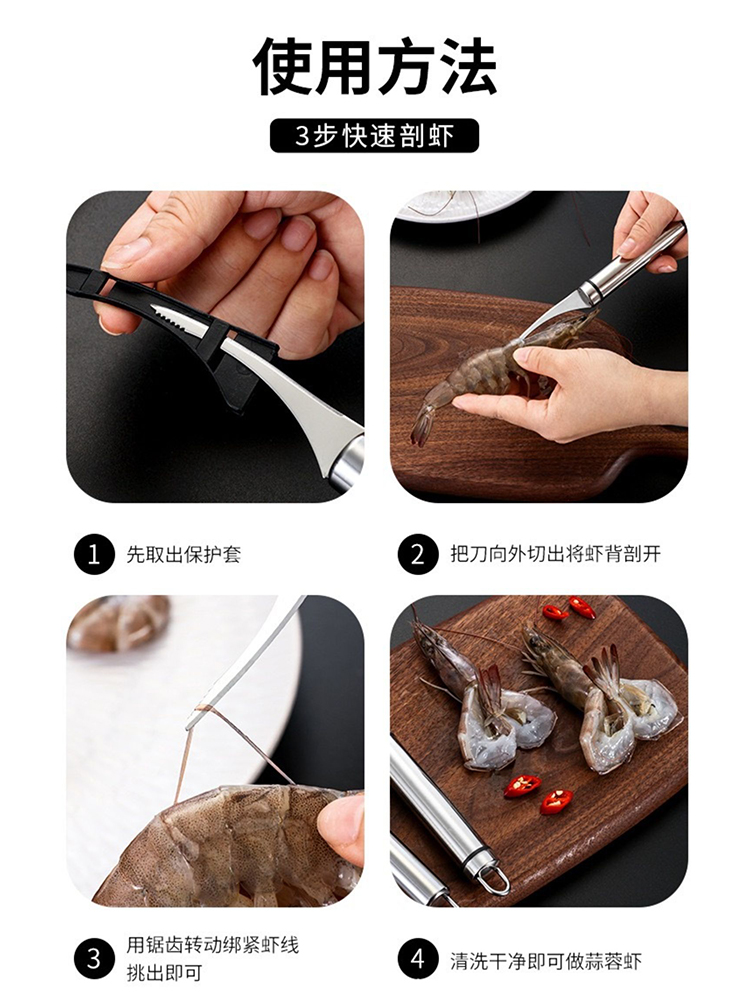 使用方法

3步快速剖虾

1 先取出保护套

2 把刀向外切出将虾背剖开

3 用锯齿转动绑紧虾线挑出即可

4 清洗干净即可做蒜蓉虾