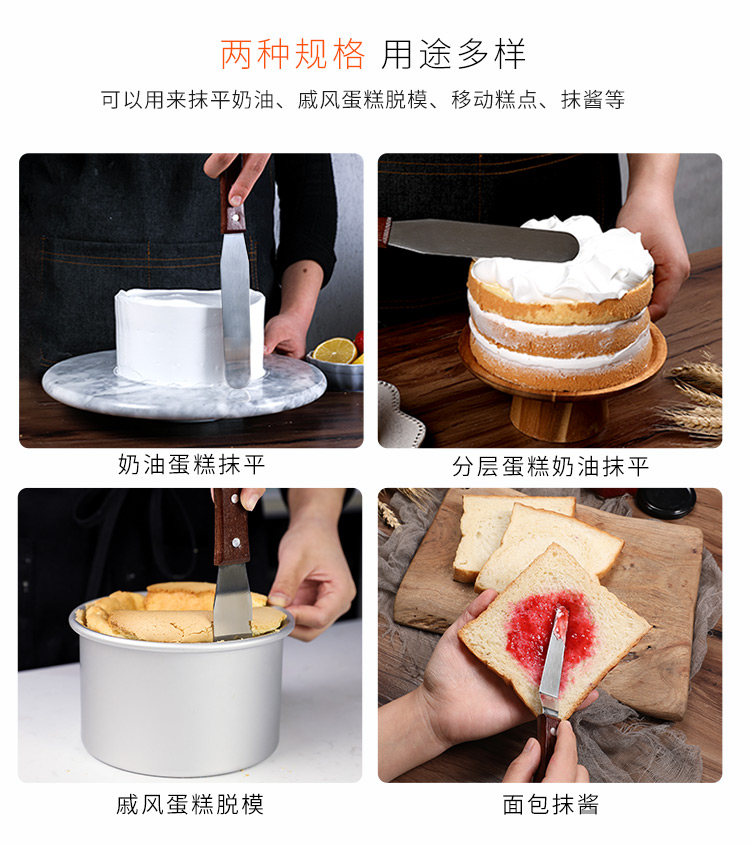 两种规格 用途多样

可以用来抹平奶油、戚风蛋糕脱模、移动糕点、抹酱等

奶油蛋糕抹平

分层蛋糕奶油抹平

戚风蛋糕脱模

面包抹酱