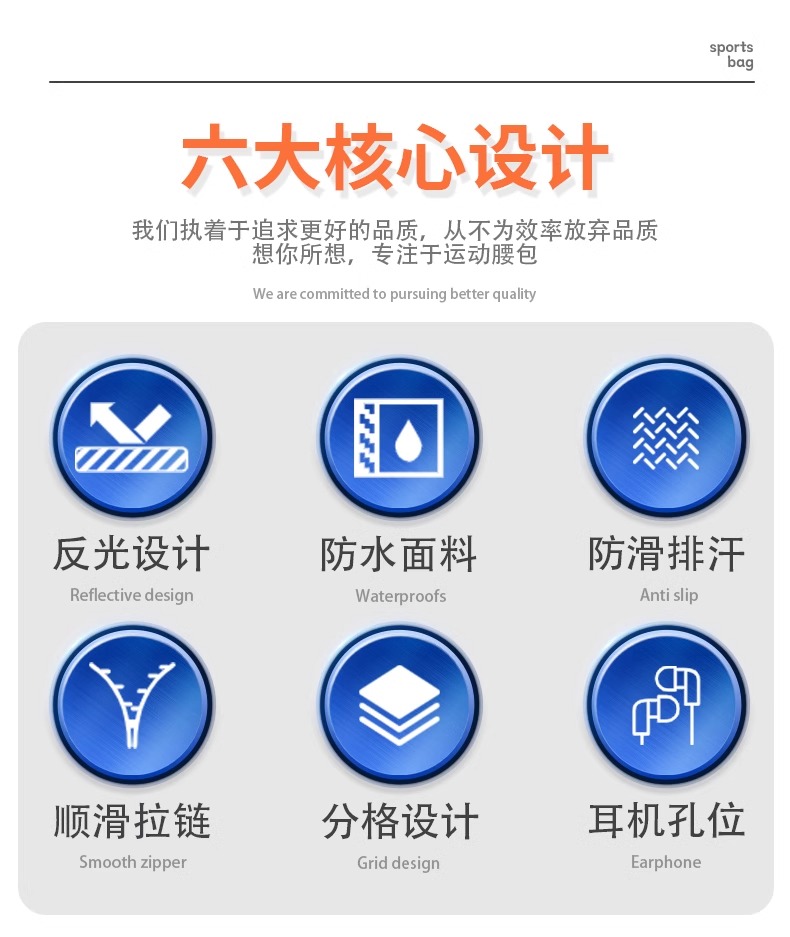 sports
bag

六大核心设计

我们执着于追求更好的品质，从不为效率放弃品质
想你所想，专注于运动腰包

We are committed to pursuing better quality

反光设计
Reflective design

防水面料
Waterproofs

防滑排汗
Anti slip

顺滑拉链
Smooth zipper

分格设计
Grid design

耳机孔位
Earphone