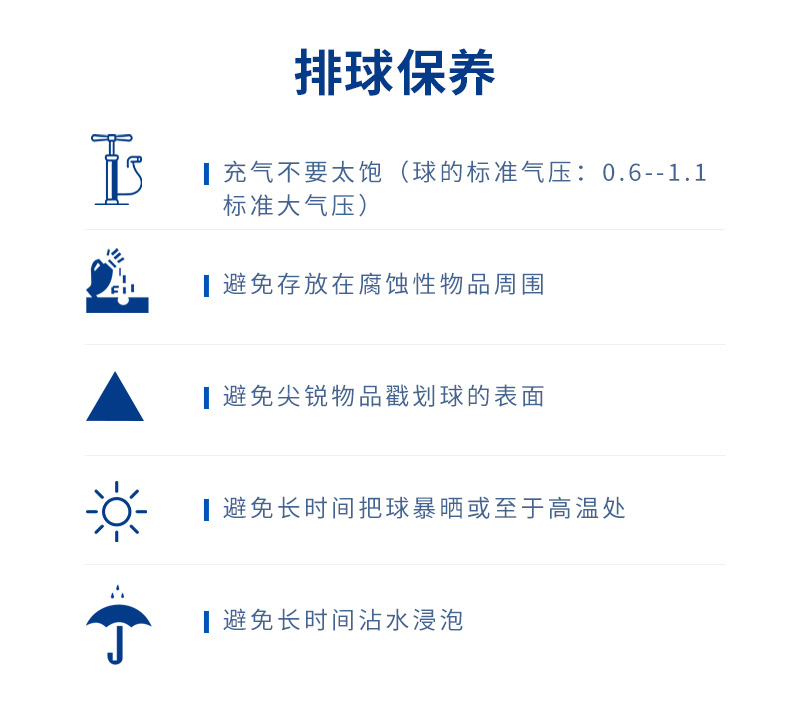 排球保养

充气不要太饱（球的标准气压：0.6--1.1标准大气压）

避免存放在腐蚀性物品周围

避免尖锐物品戳划球的表面

避免长时间把球暴晒或至于高温处

避免长时间沾水浸泡