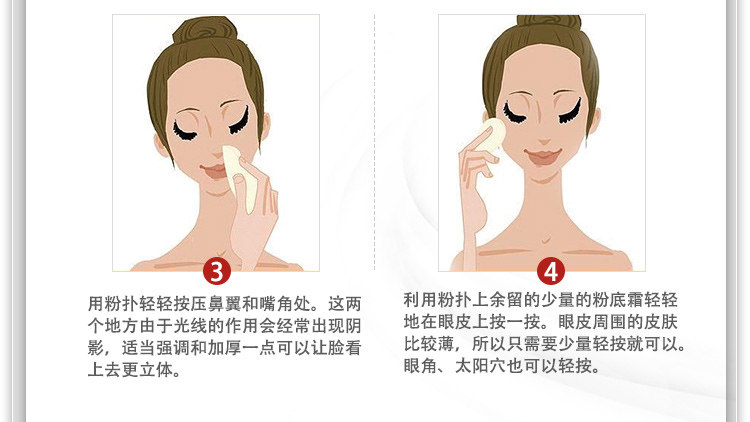 3

用粉扑轻轻按压鼻翼和嘴角处。这两个地方由于光线的作用会经常出现阴影，适当强调和加厚一点可以让脸看上去更立体。

4

利用粉扑上余留的少量的粉底霜轻轻地在眼皮上按一按。眼皮周围的皮肤比较薄，所以只需要少量轻按就可以。眼角、太阳穴也可以轻按。