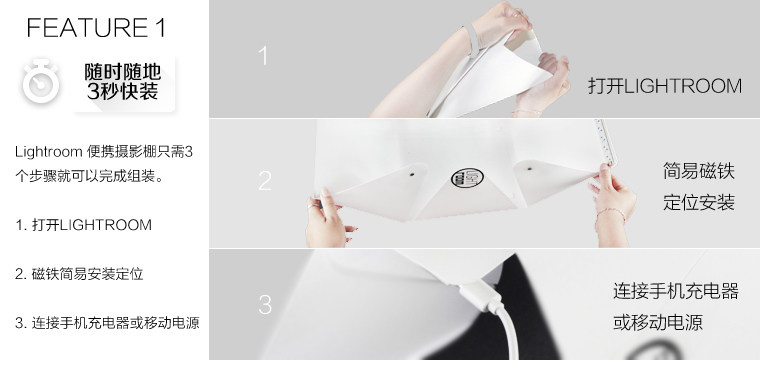 FEATURE 1

随时随地
3秒快装

Lightroom 便携摄影棚只需3个步骤就可以完成组装。

1. 打开LIGHTROOM

2. 磁铁简易安装定位

3. 连接手机充电器或移动电源

1

打开LIGHTROOM

2

简易磁铁
定位安装

3

连接手机充电器
或移动电源