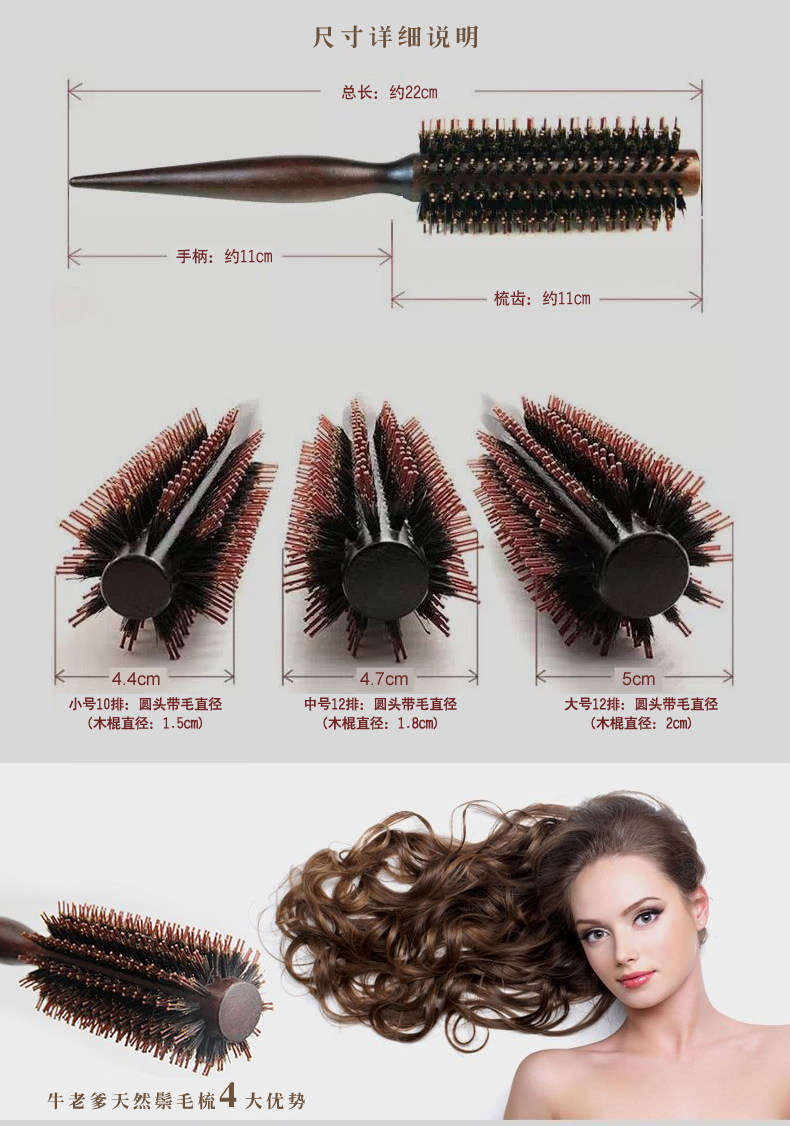 尺寸详细说明

总长：约22cm

手柄：约11cm

梳齿：约11cm

4.4cm
小号10排：圆头带毛直径
（木棍直径：1.5cm）

4.7cm
中号12排：圆头带毛直径
（木棍直径：1.8cm）

5cm
大号12排：圆头带毛直径
（木棍直径：2cm）

牛老爹天然鬃毛梳4大优势