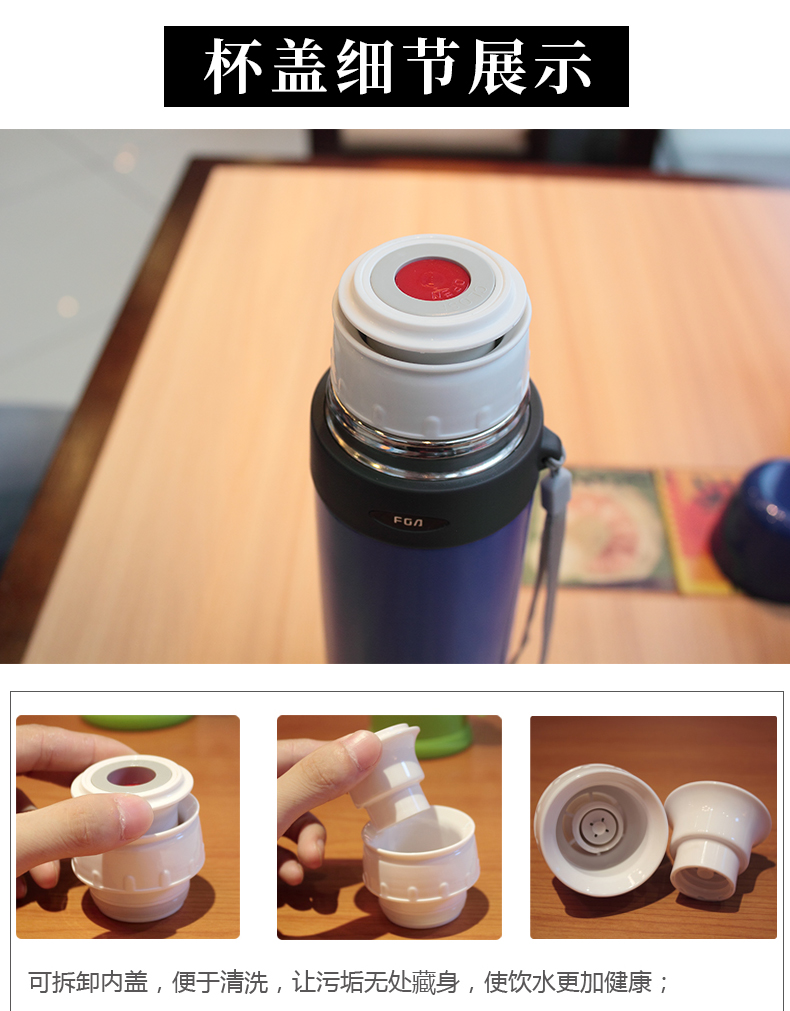 杯盖细节展示

FGA

可拆卸内盖，便于清洗，让污垢无处藏身，使饮水更加健康；