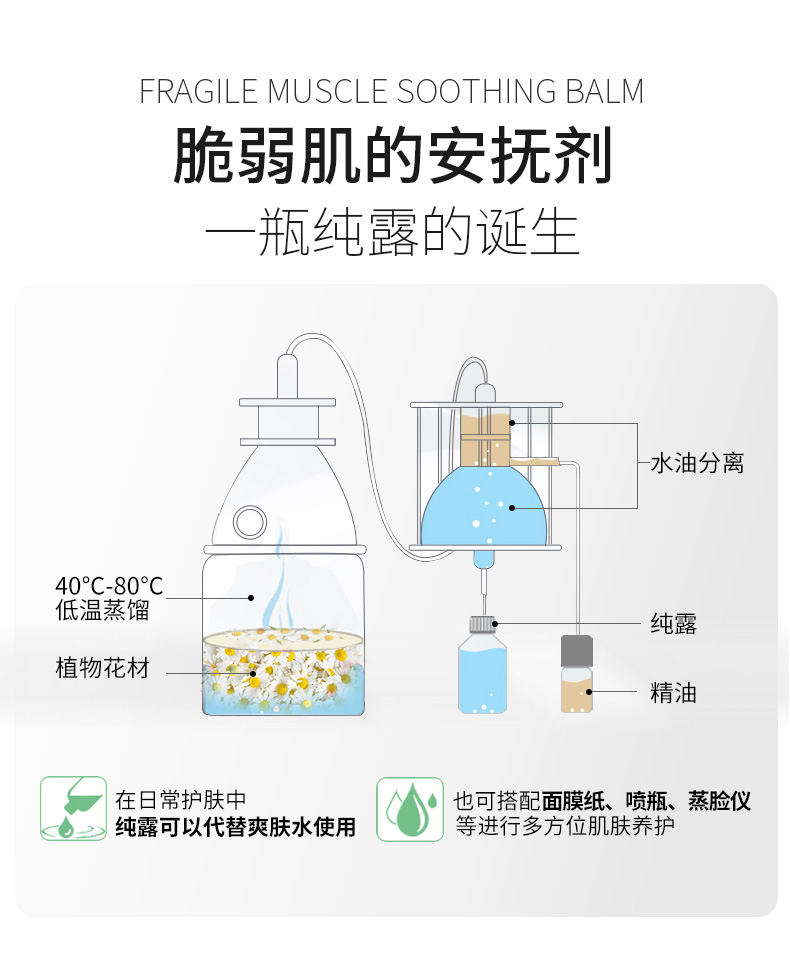 FRAGILE MUSCLE SOOTHING BALM

脆弱肌的安抚剂

一瓶纯露的诞生

水油分离

40°C-80°C
低温蒸馏

纯露

植物花材

精油

在日常护肤中
纯露可以代替爽肤水使用

也可搭配面膜纸、喷瓶、蒸脸仪
等进行多方位肌肤养护