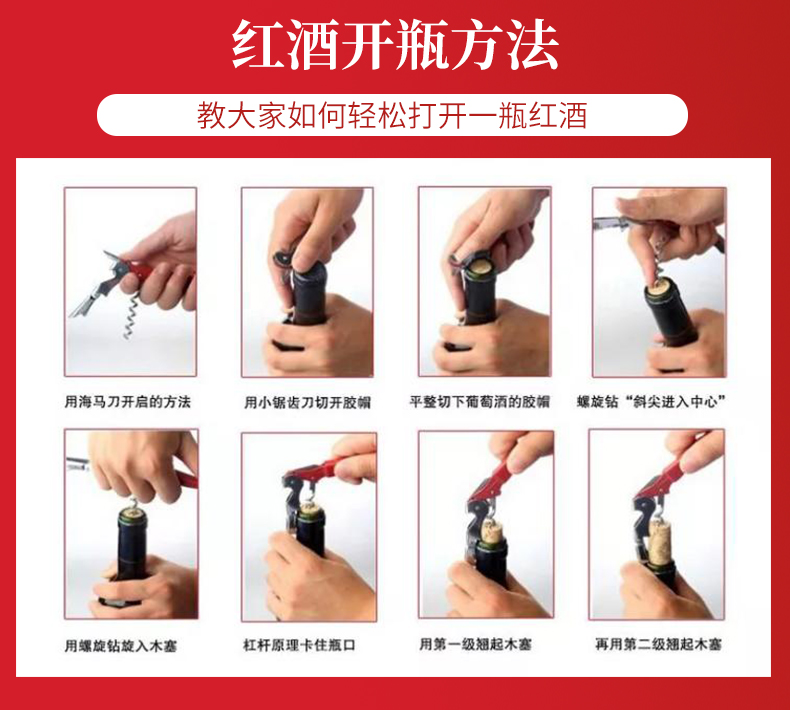 红酒开瓶方法

教大家如何轻松打开一瓶红酒

用海马刀开启的方法

用小锯齿刀切开胶帽

平整切下葡萄酒的胶帽

螺旋钻“斜尖进入中心”

用螺旋钻旋入木塞

杠杆原理卡住瓶口

用第一级翘起木塞

再用第二级翘起木塞