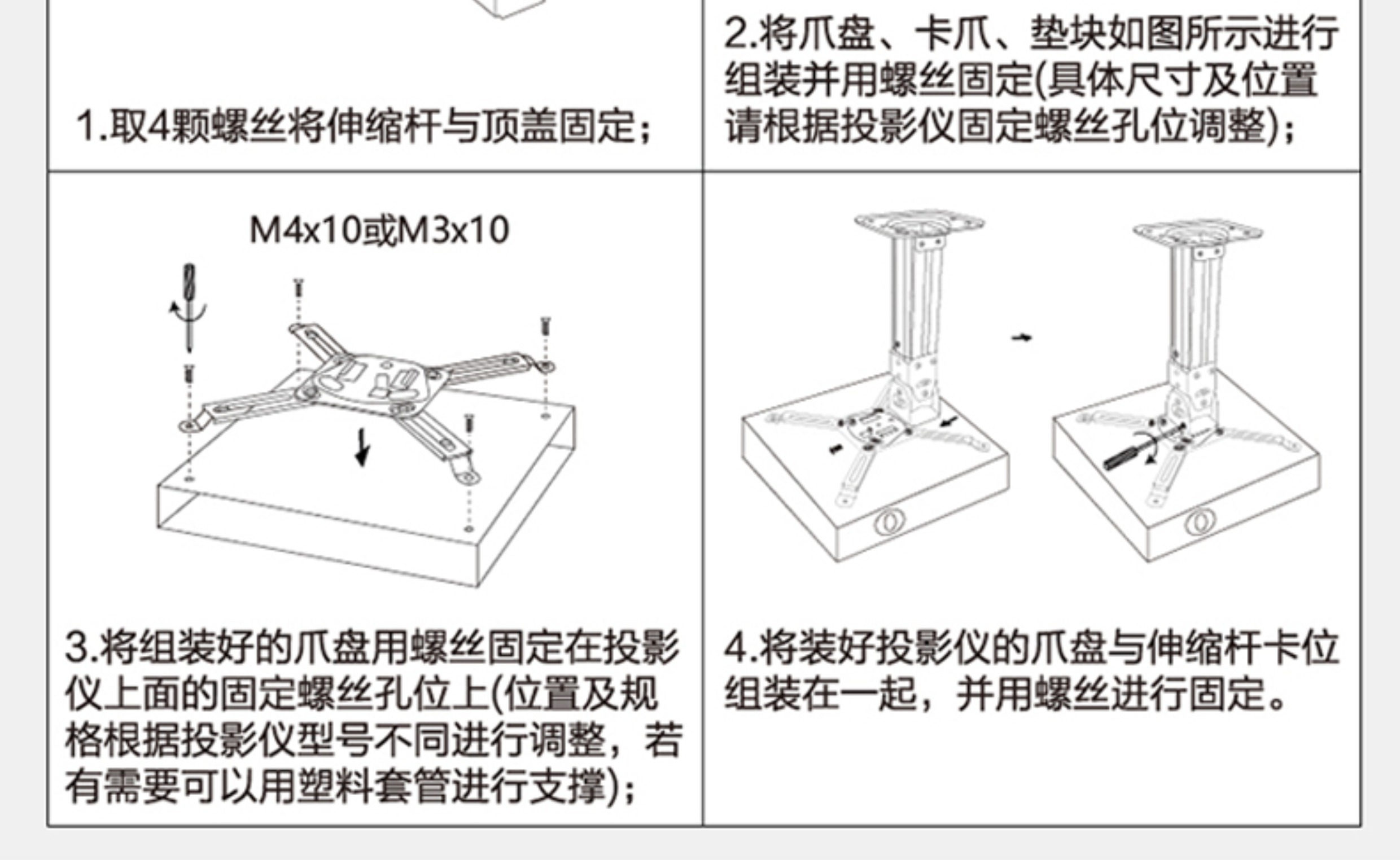 1.取4颗螺丝将伸缩杆与顶盖固定；

2.将爪盘、卡爪、垫块如图所示进行组装并用螺丝固定(具体尺寸及位置请根据投影仪固定螺丝孔位调整)；

M4x10或M3x10

3.将组装好的爪盘用螺丝固定在投影仪上面的固定螺丝孔位上(位置及规格根据投影仪型号不同进行调整，若有需要可以用塑料套管进行支撑)；

4.将装好投影仪的爪盘与伸缩杆卡位组装在一起，并用螺丝进行固定。