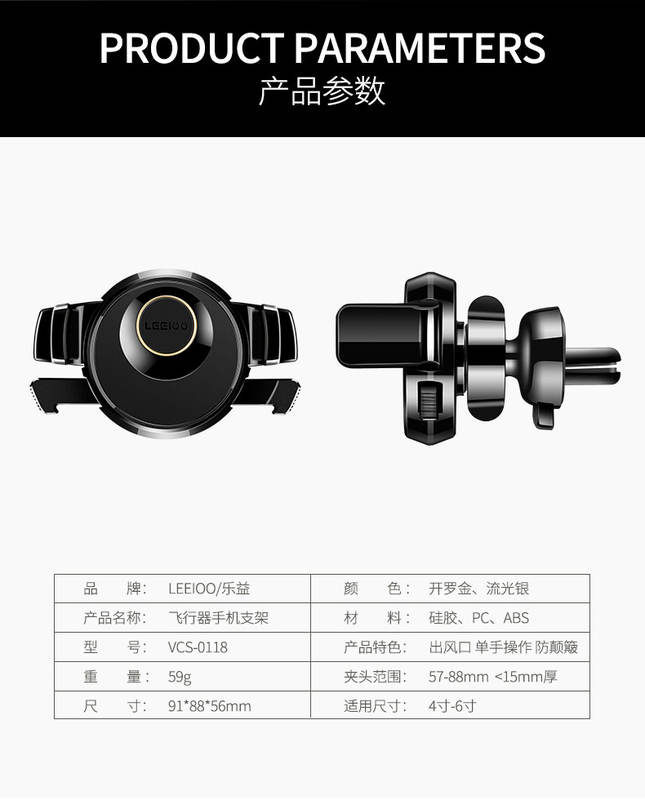 PRODUCT PARAMETERS
产品参数

LEEIOO

| 品　　牌： | LEEIOO/乐益 | 颜　　色： | 开罗金、流光银 |
|---|---|---|---|
| 产品名称： | 飞行器手机支架 | 材　　料： | 硅胶、PC、ABS |
| 型　　号： | VCS-0118 | 产品特色： | 出风口 单手操作 防颠簸 |
| 重　　量： | 59g | 夹头范围： | 57-88mm <15mm厚 |
| 尺　　寸： | 91*88*56mm | 适用尺寸： | 4寸-6寸 |