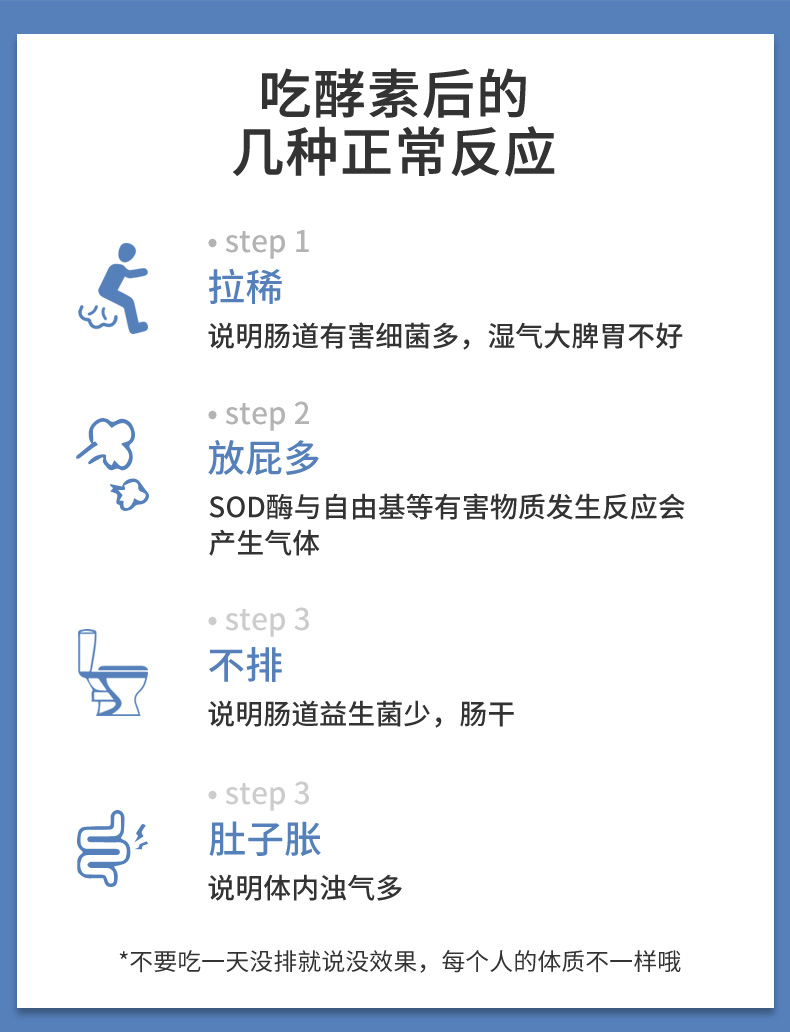 吃酵素后的
几种正常反应

• step 1
拉稀
说明肠道有害细菌多，湿气大脾胃不好

• step 2
放屁多
SOD酶与自由基等有害物质发生反应会产生气体

• step 3
不排
说明肠道益生菌少，肠干

• step 3
肚子胀
说明体内浊气多

*不要吃一天没排就说没效果，每个人的体质不一样哦