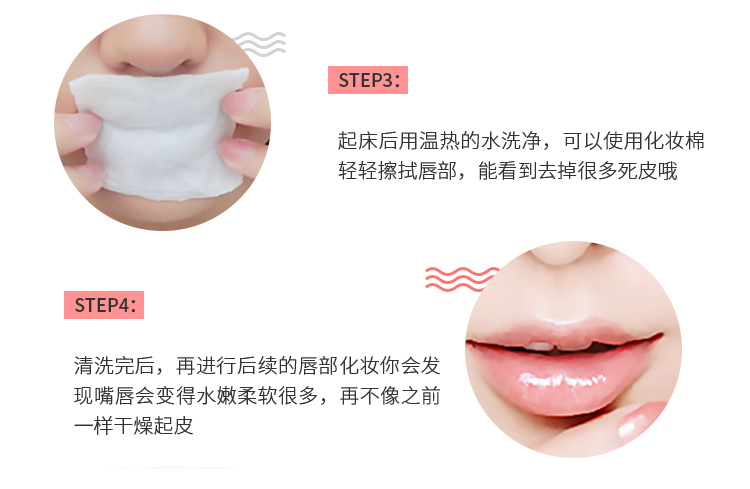 STEP3:

起床后用温热的水洗净，可以使用化妆棉轻轻擦拭唇部，能看到去掉很多死皮哦

STEP4:

清洗完后，再进行后续的唇部化妆你会发现嘴唇会变得水嫩柔软很多，再不像之前一样干燥起皮