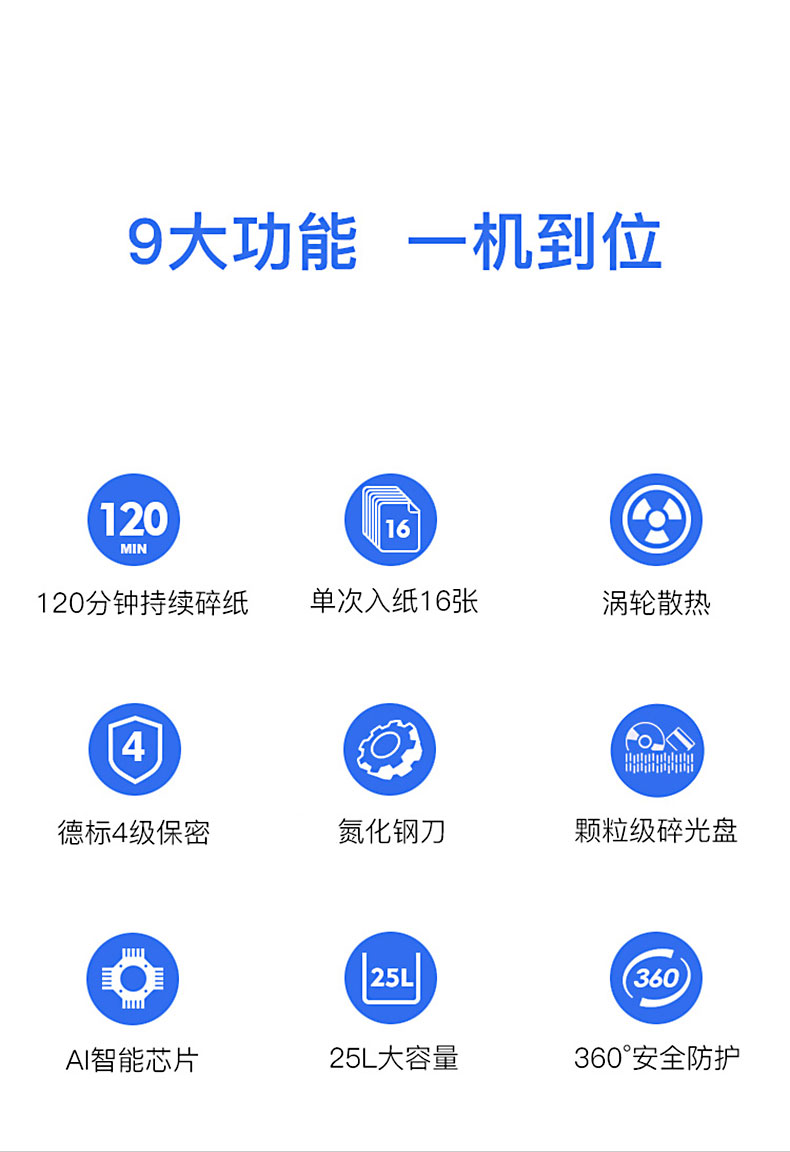 9大功能 一机到位

120
MIN
120分钟持续碎纸

16
单次入纸16张

涡轮散热

4
德标4级保密

氮化钢刀

颗粒级碎光盘

AI智能芯片

25L
25L大容量

360
360°安全防护