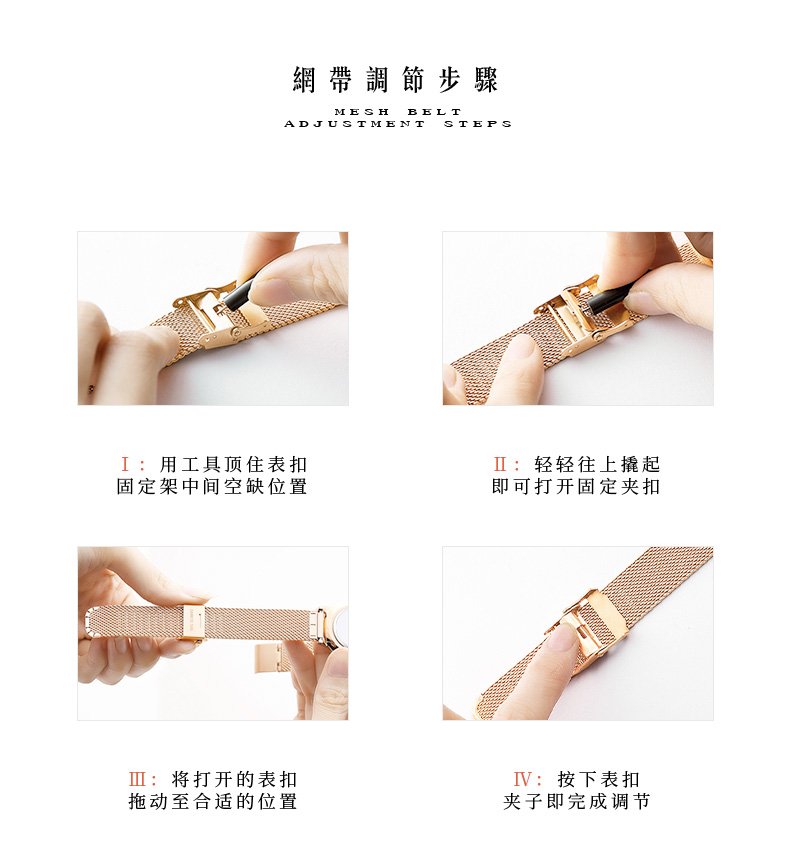 網帶調節步驟

MESH BELT
ADJUSTMENT STEPS

Ⅰ：用工具顶住表扣
固定架中间空缺位置

Ⅱ：轻轻往上撬起
即可打开固定夹扣

Ⅲ：将打开的表扣
拖动至合适的位置

Ⅳ：按下表扣
夹子即完成调节