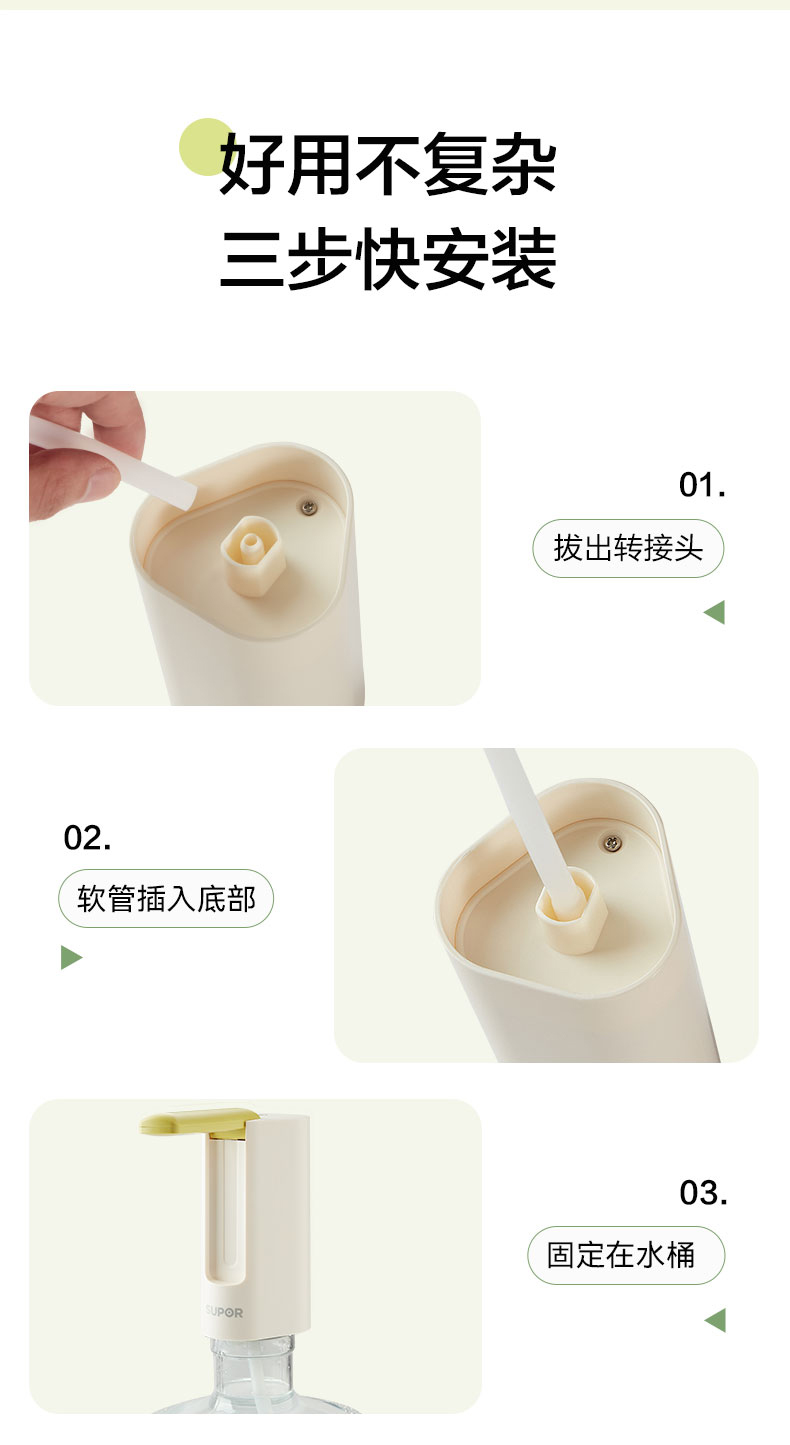 好用不复杂
三步快安装

01.
拔出转接头

02.
软管插入底部

03.
固定在水桶

SUPOR